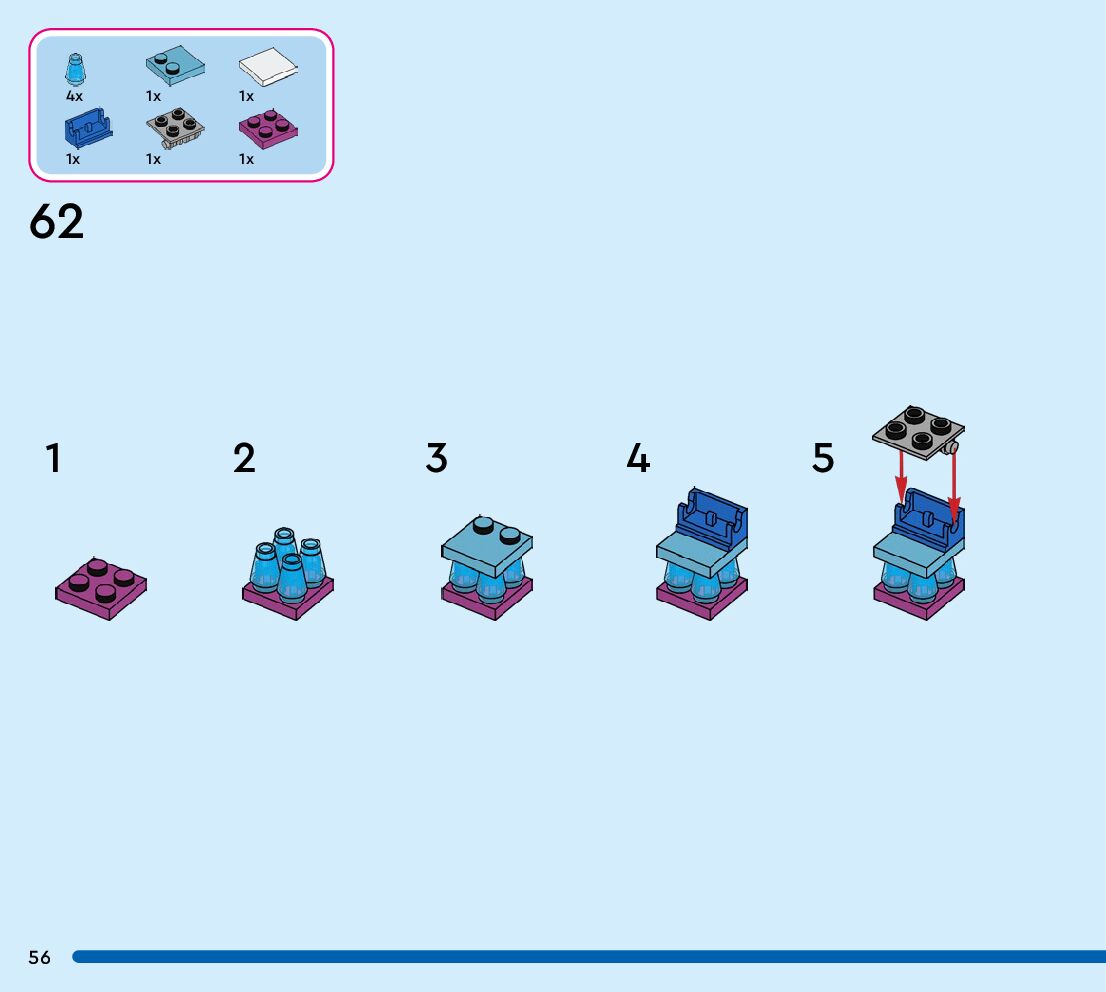 4x 1x 1x
1x 1x 1x

62

1

2

3

4

5

56