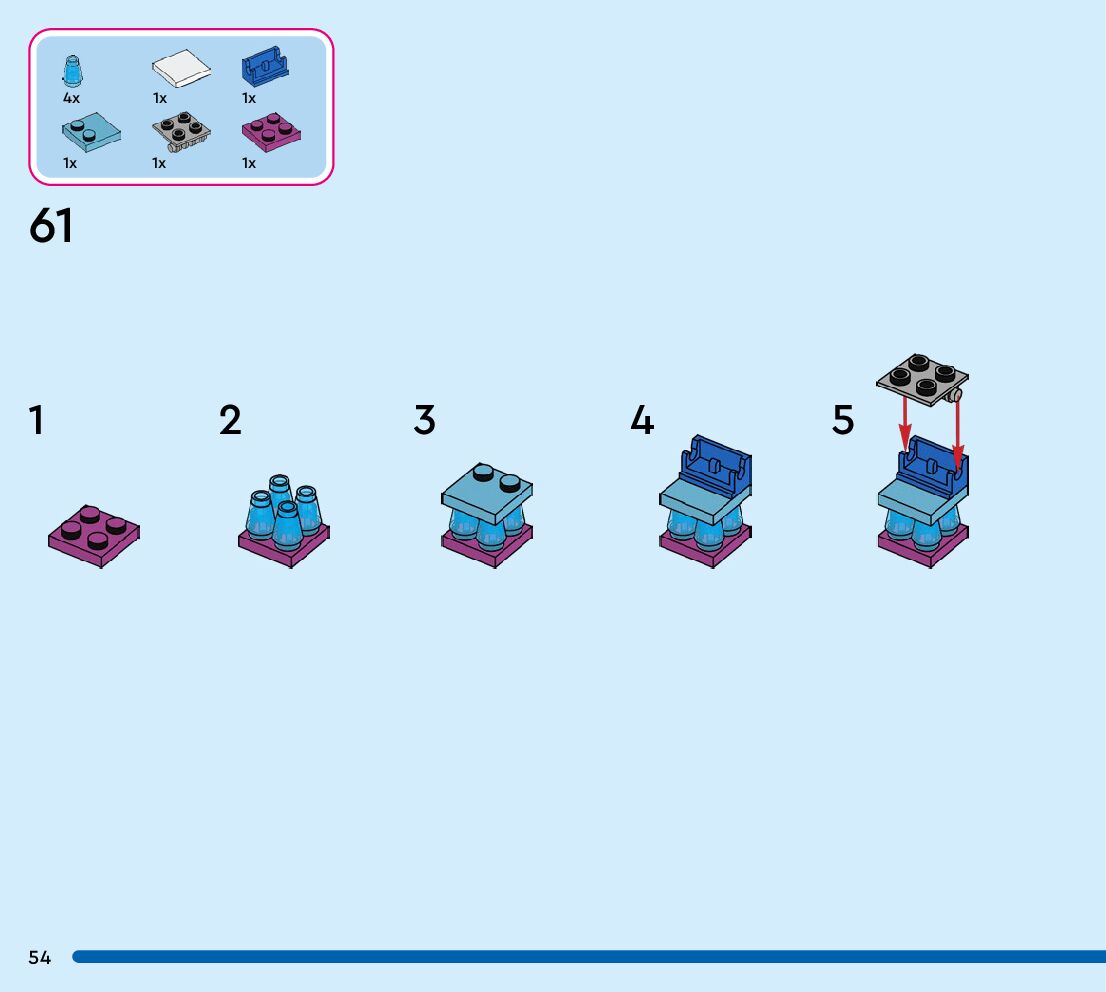 4x 1x 1x
1x 1x 1x

61

1 2 3 4 5

54