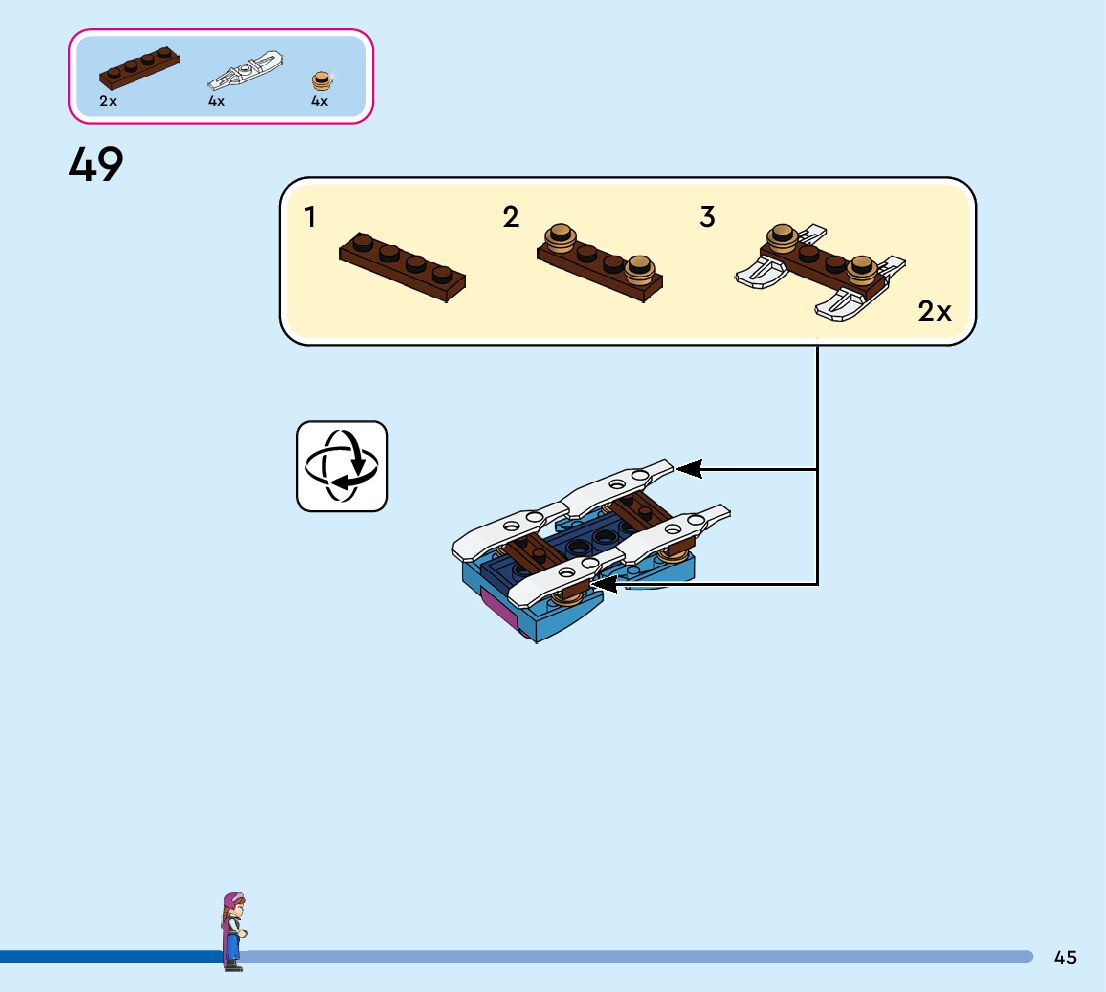 2x 4x 4x

49

1 2 3

2x

45