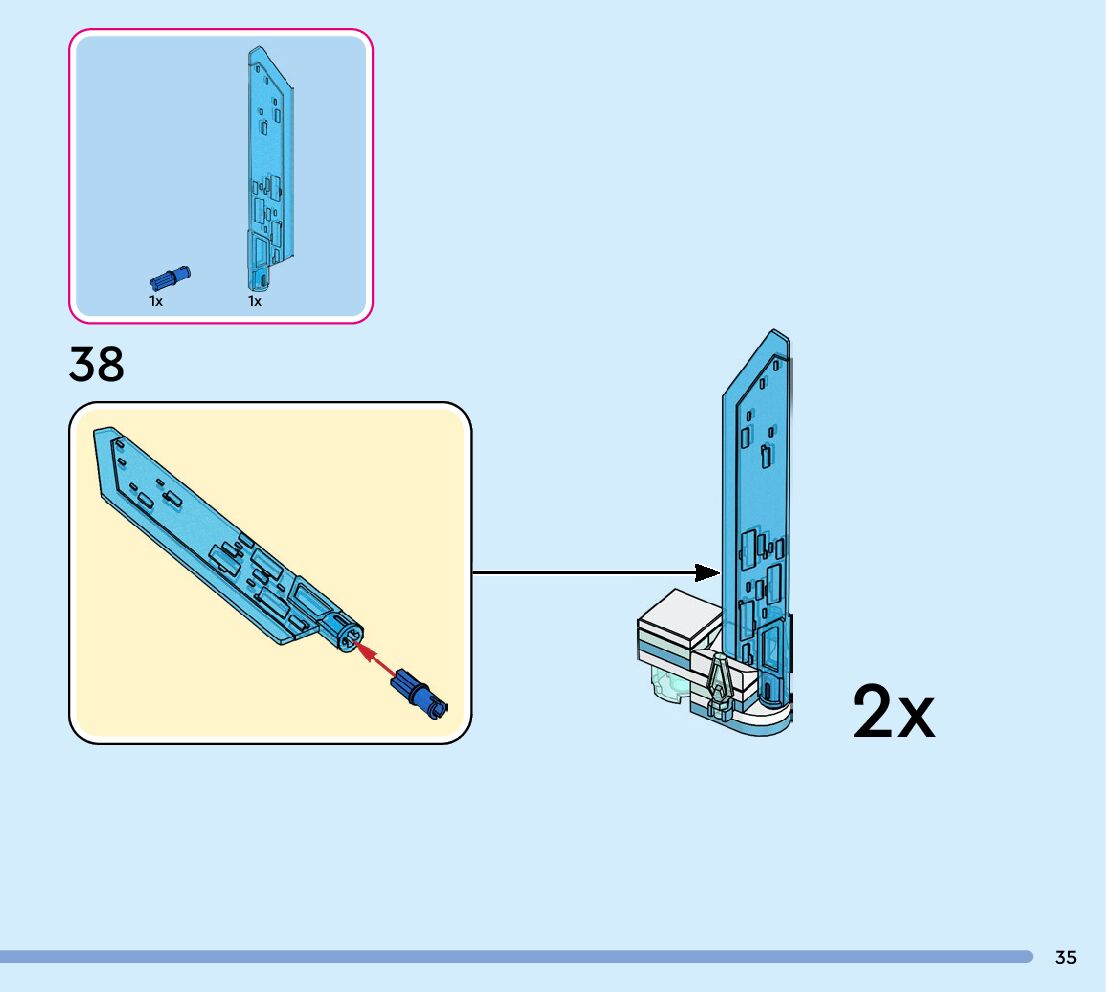 1x 1x

38

2x

35