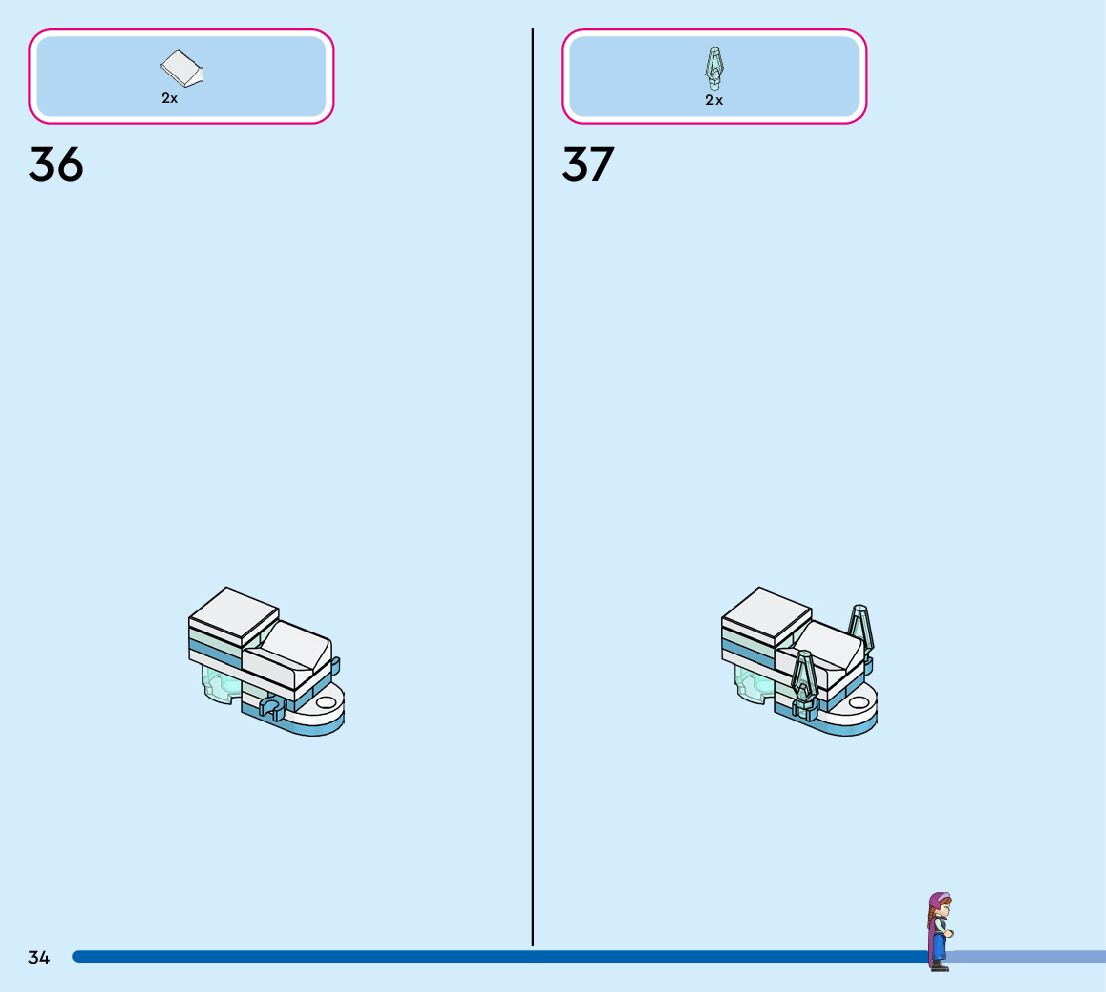 2x

36

2x

37

34