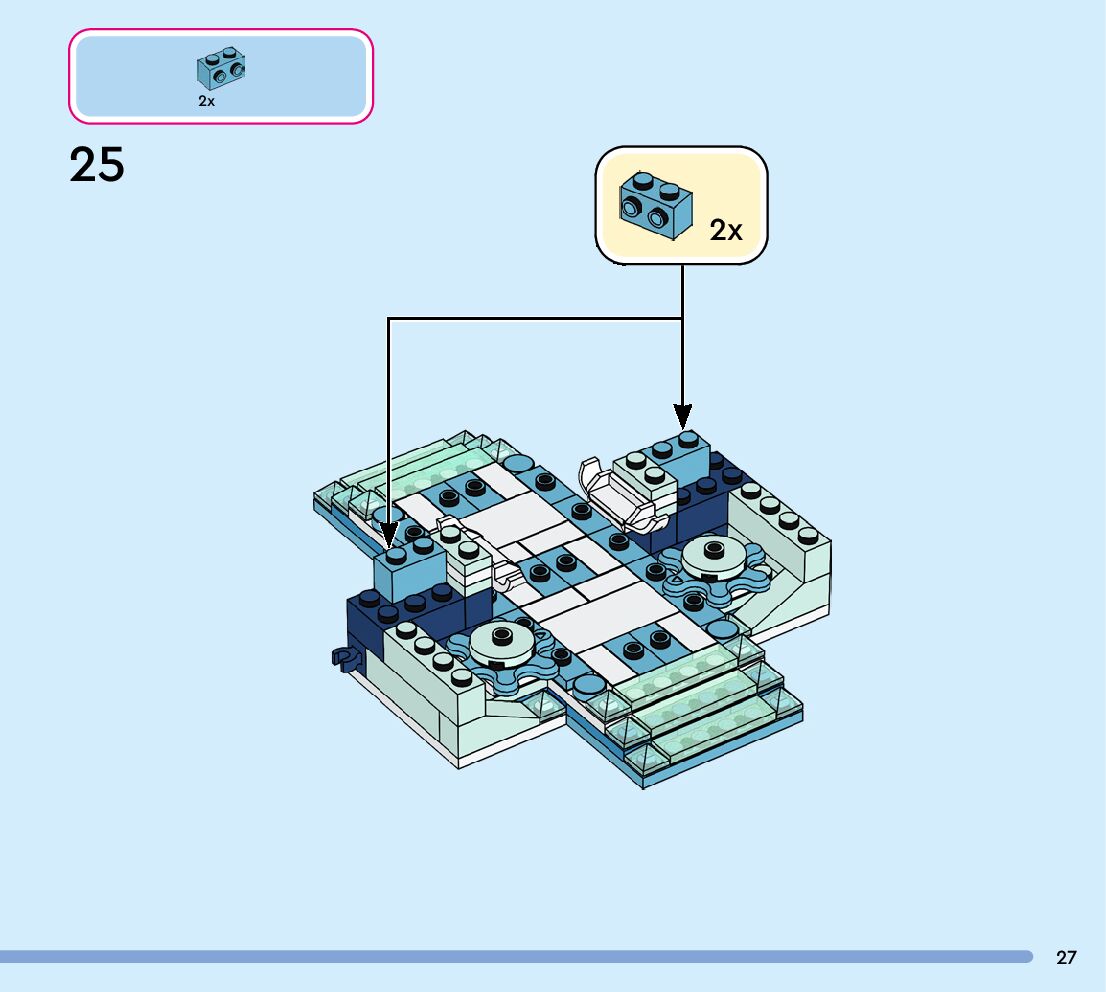 2x

25

2x

27