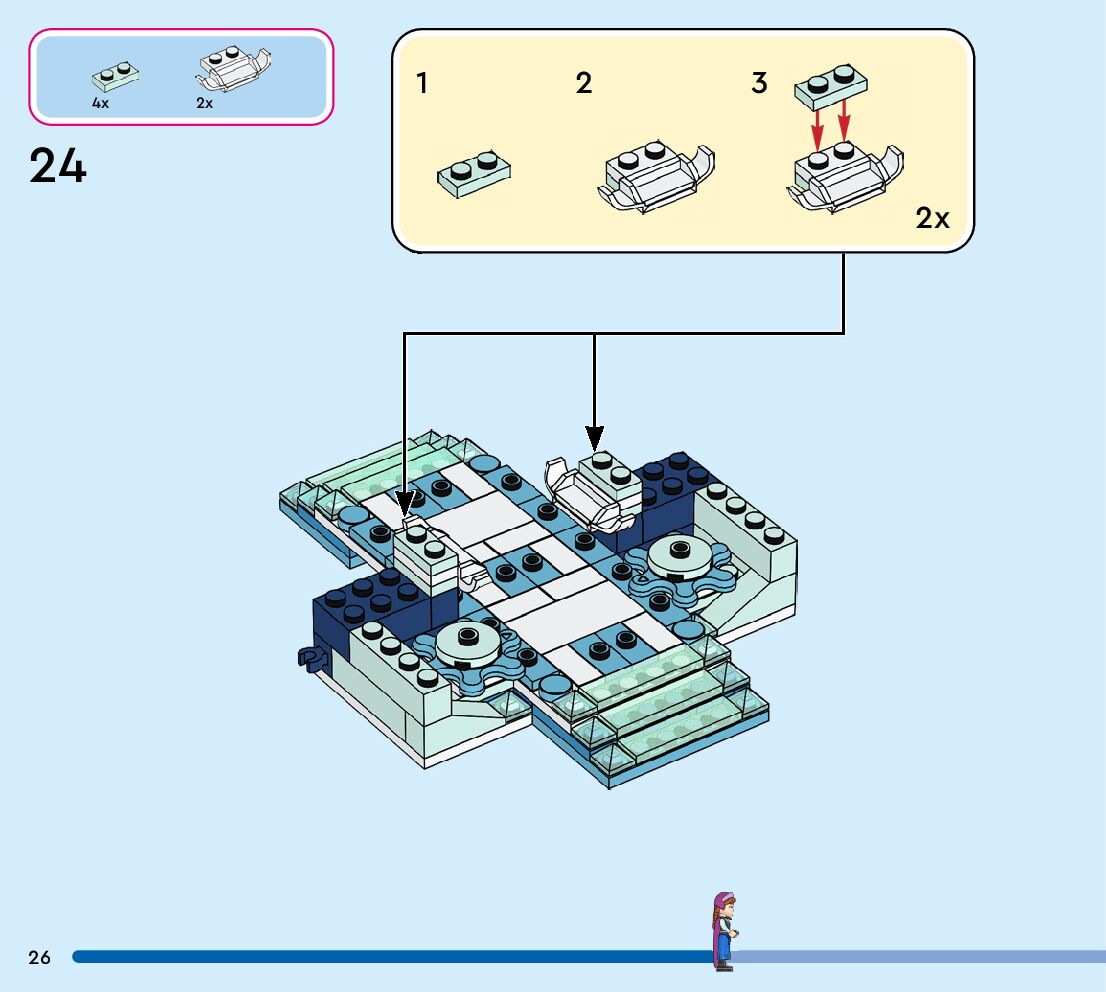 4x 2x

24

1 2 3

2x

26