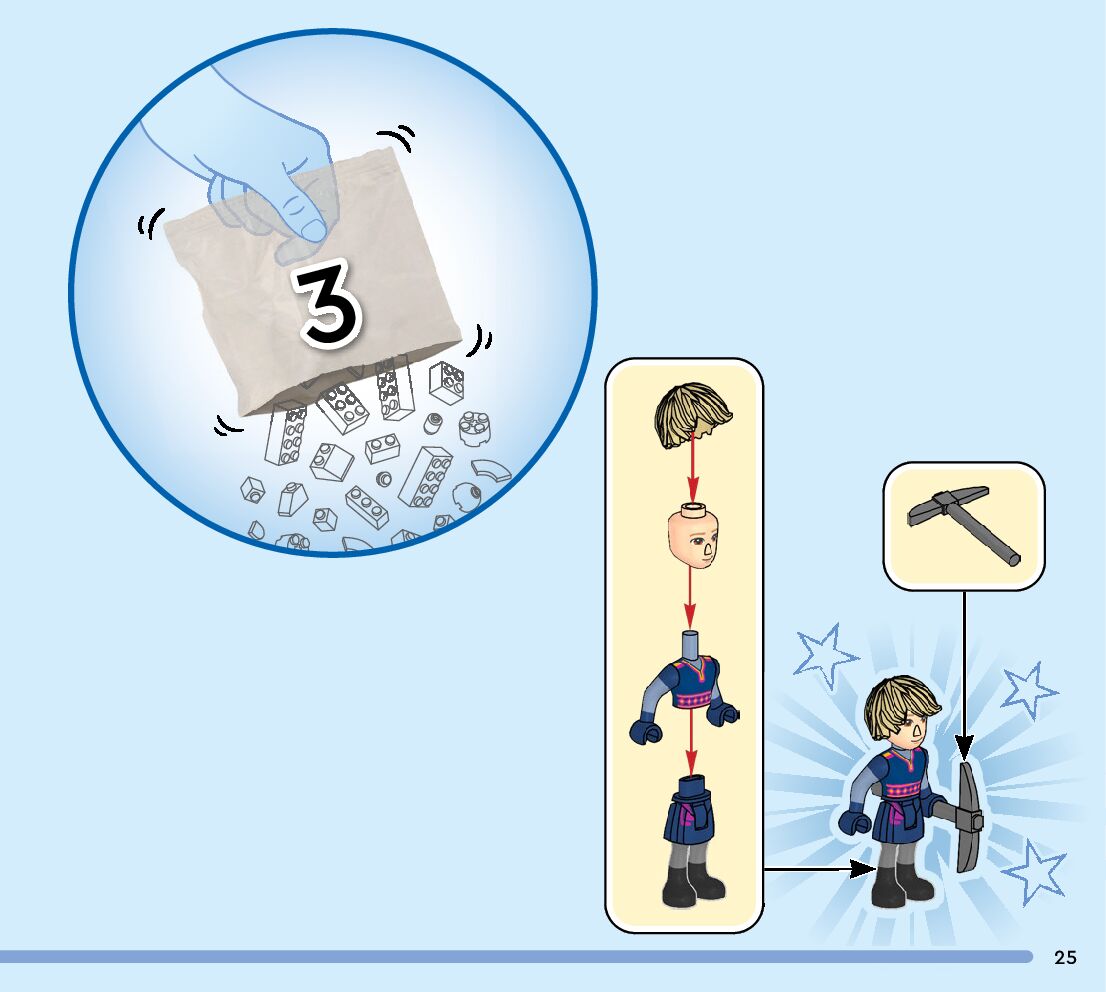 3

25