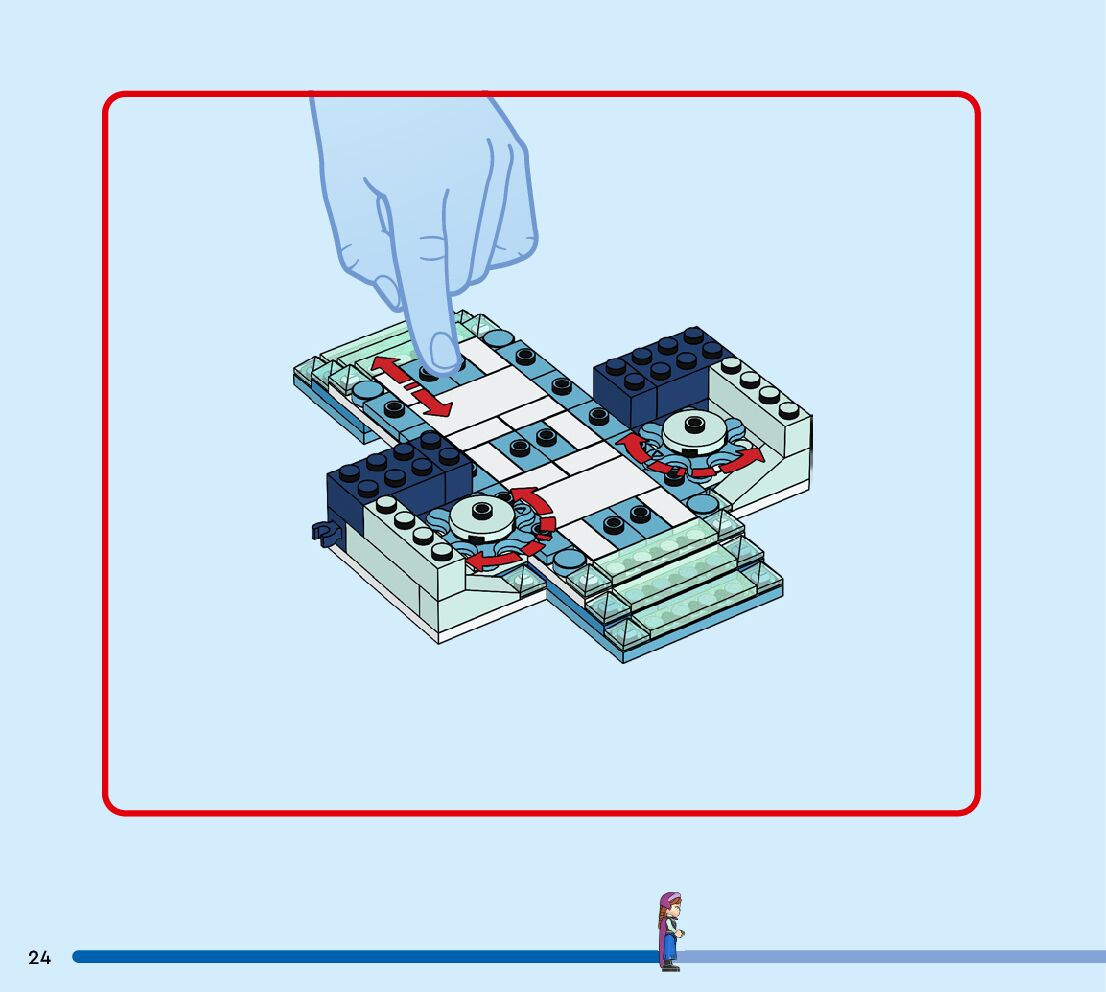 24