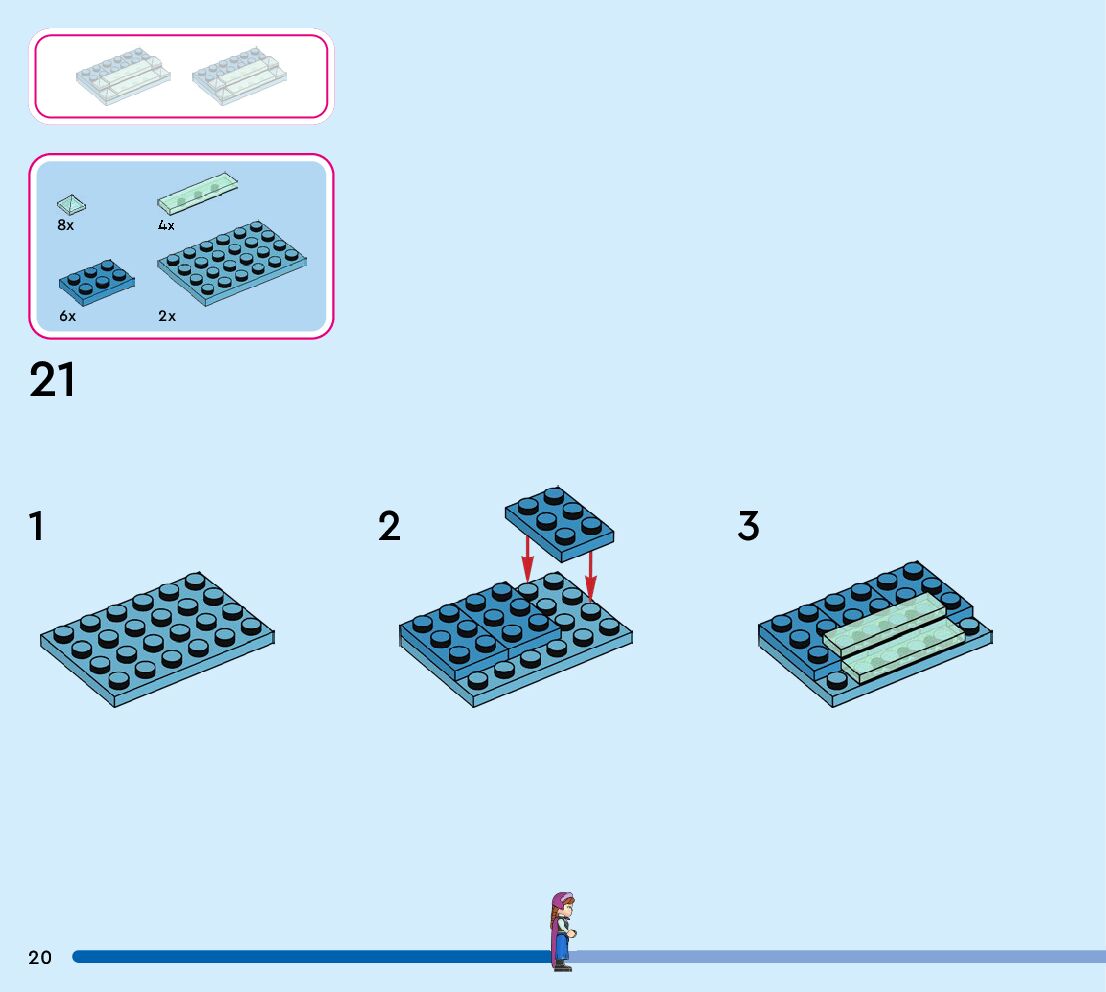 8x
4x
6x
2x

21

1

2

3

20