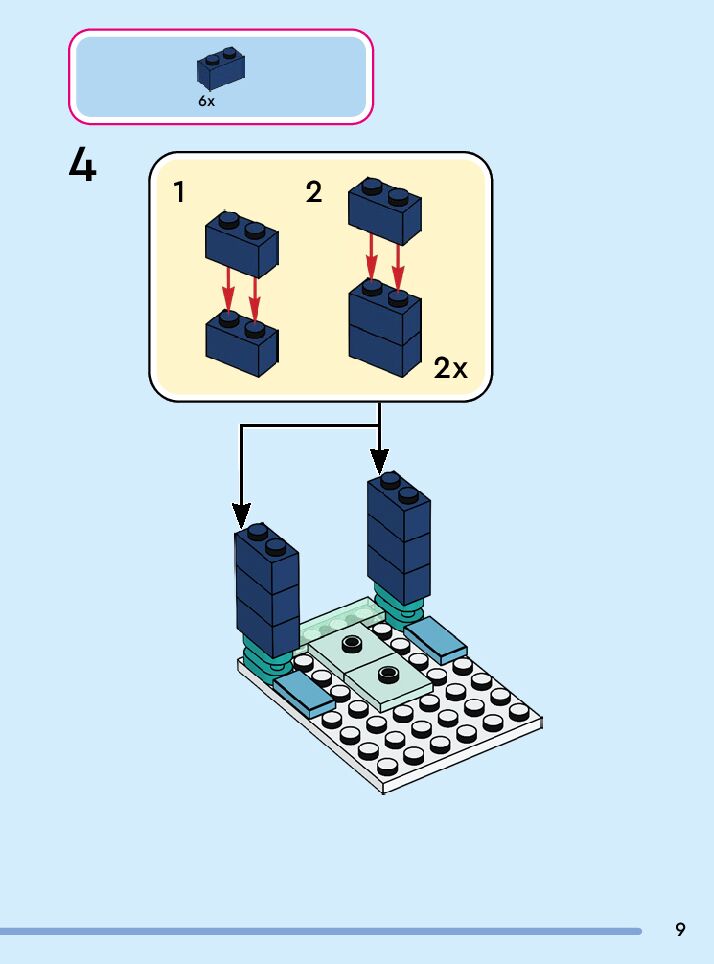 6x

4

1

2

2x

9