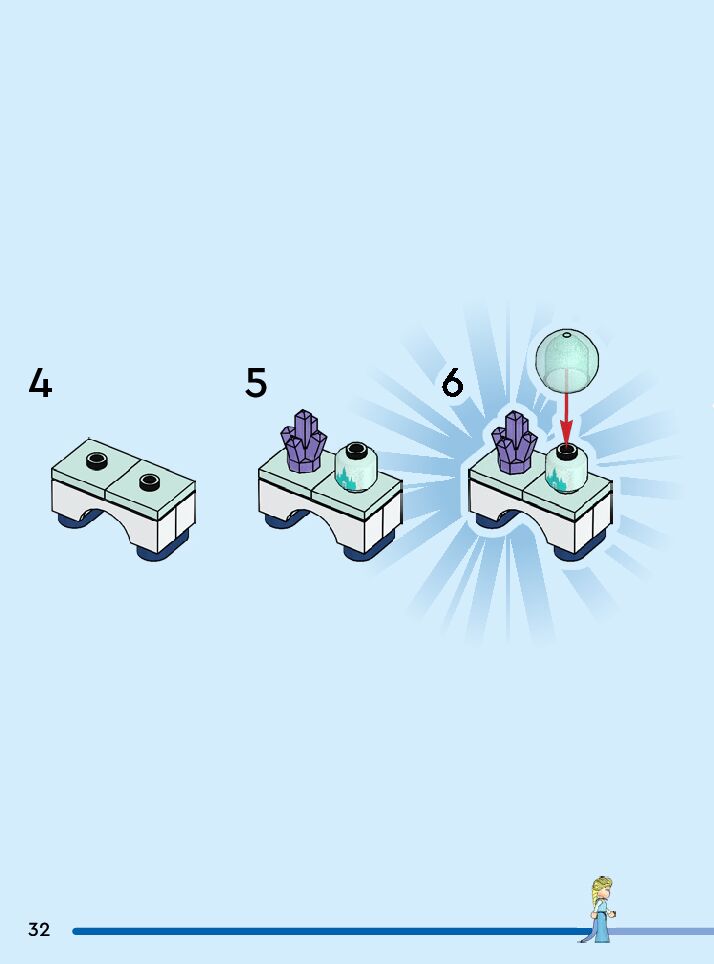 4

5

6

32