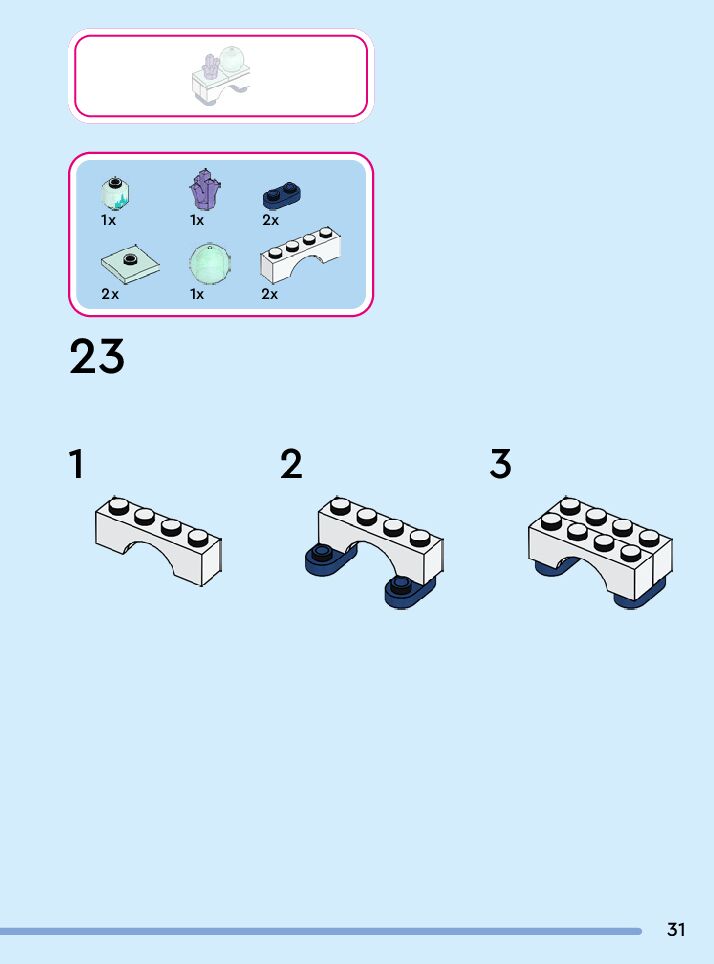 1x 1x 2x

2x 1x 2x

23

1

2

3

31