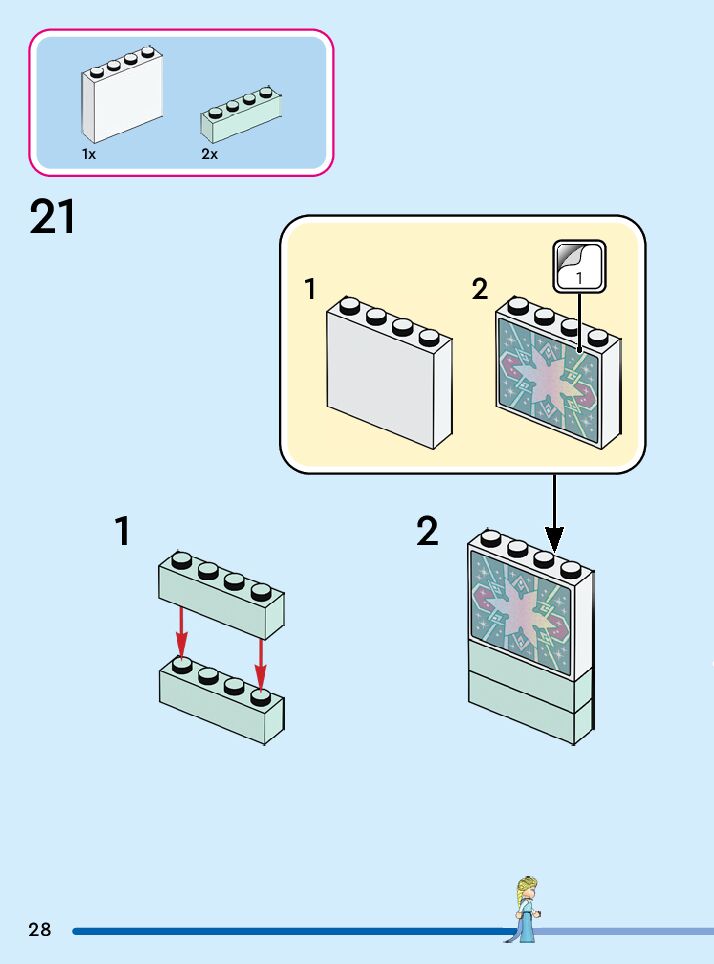 1x
2x

21

1
2
1

1
2

28