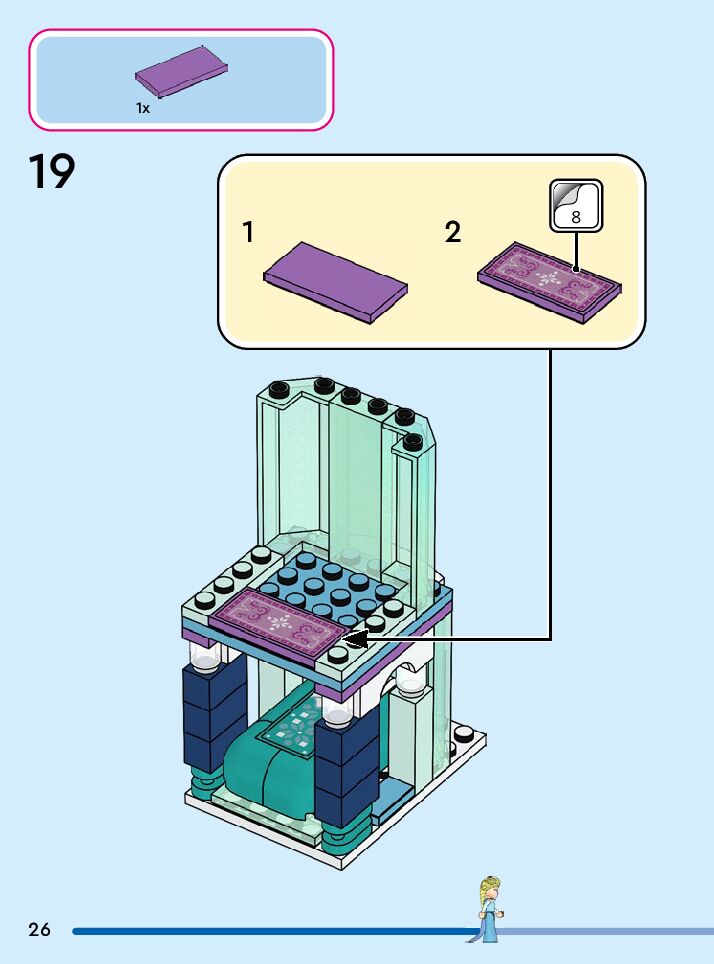 1x

19

1

2

8

26