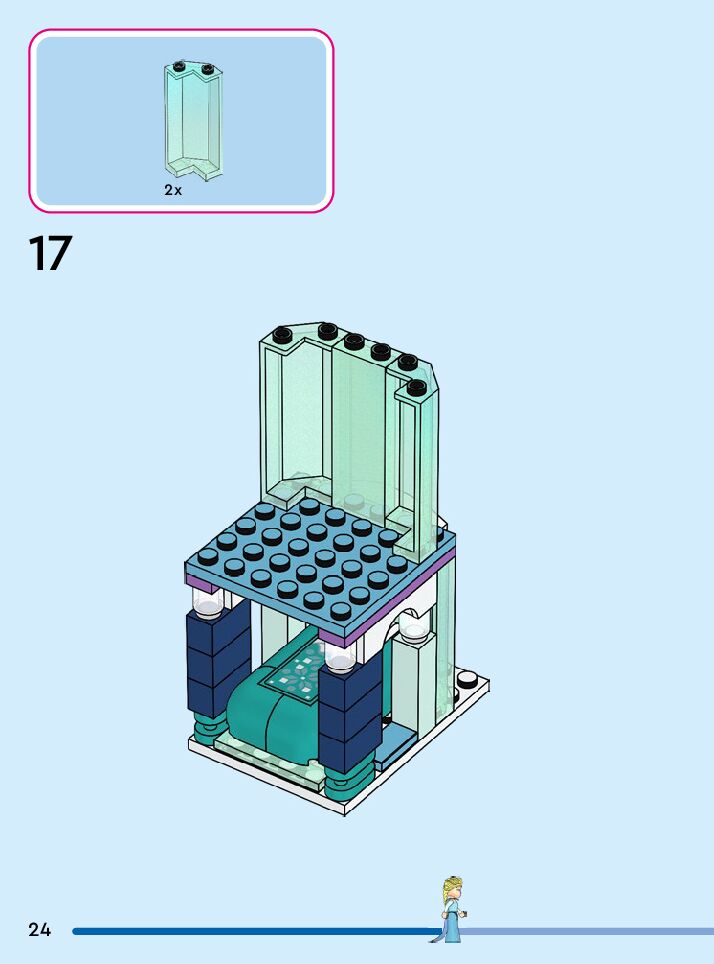 2x

17

24