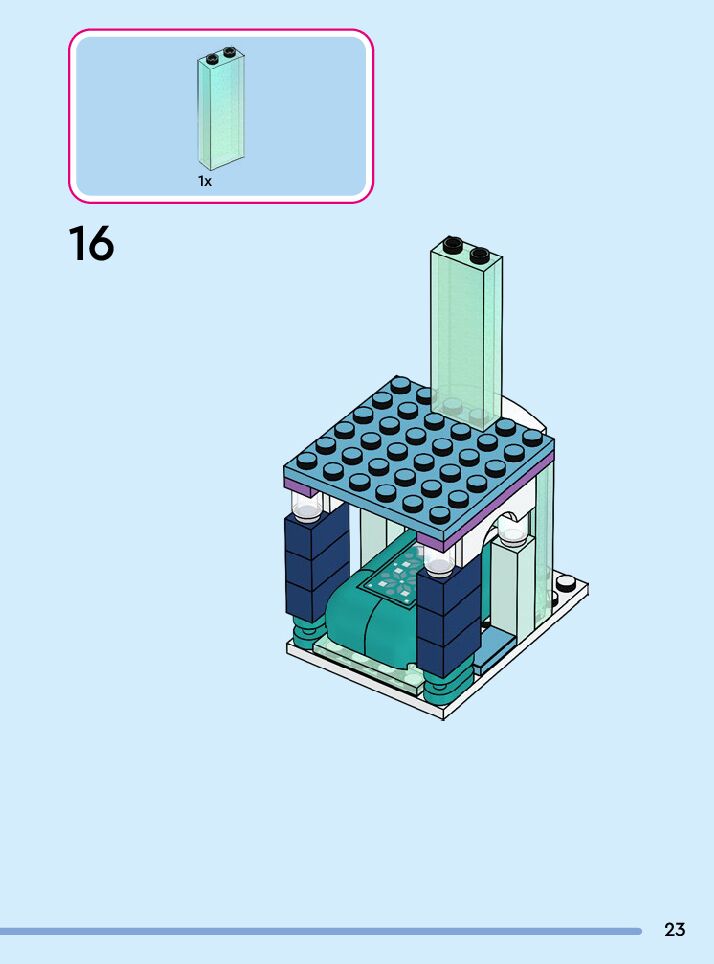 1x

16

23