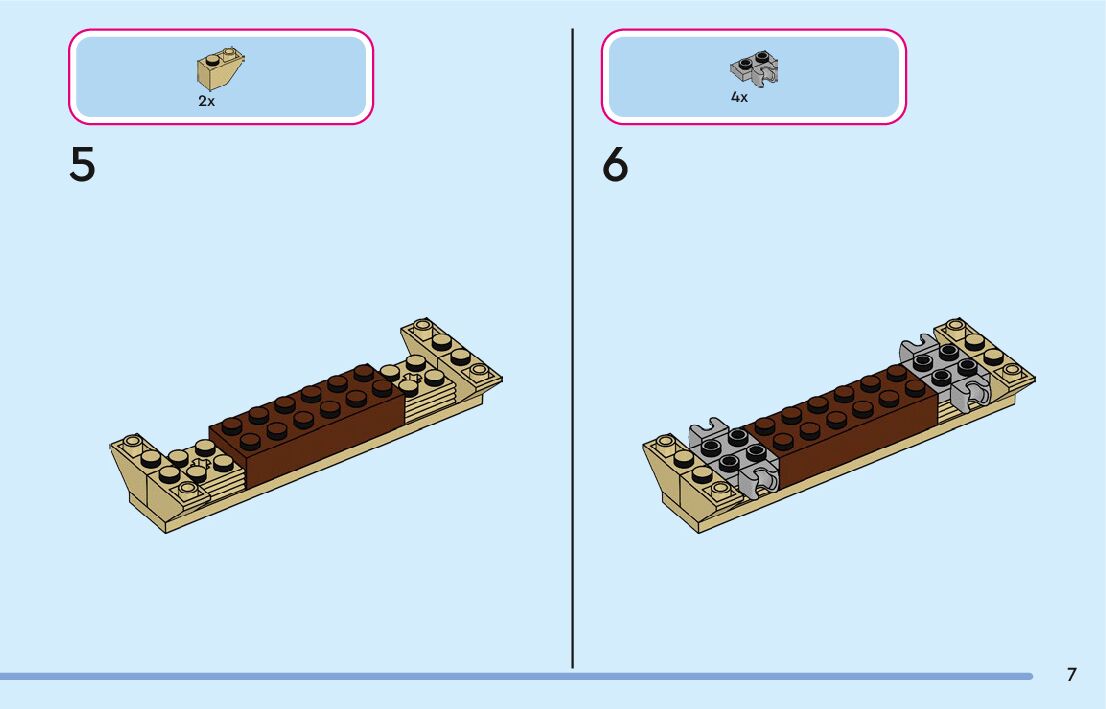 2x

5

4x

6

7