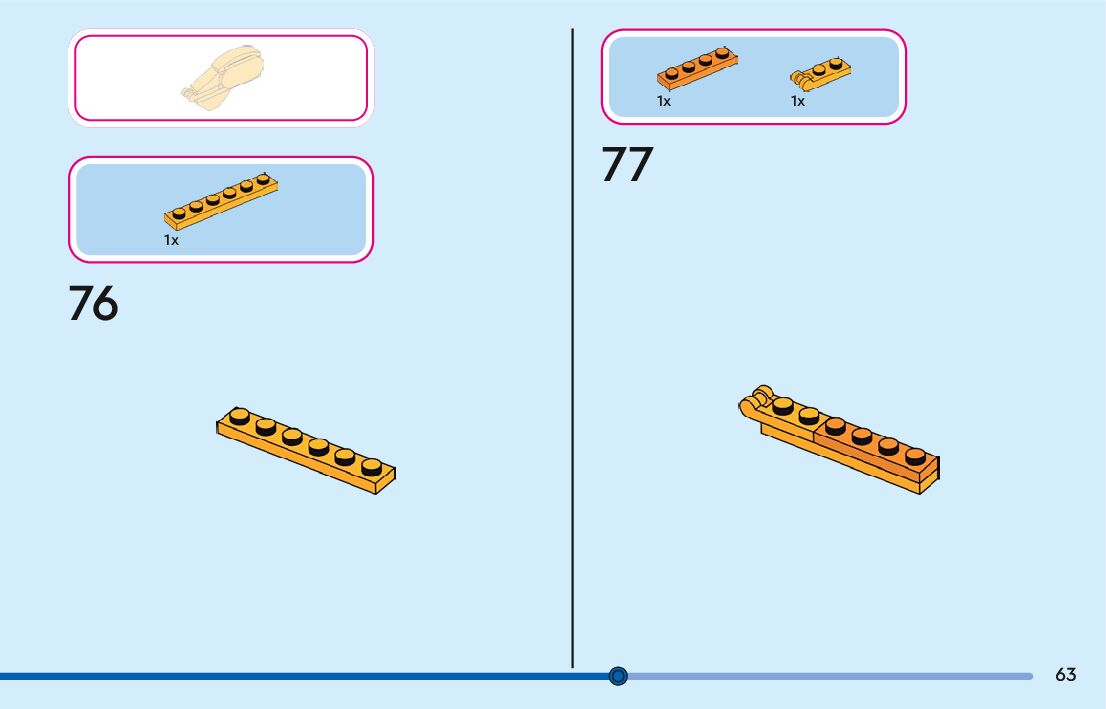 1x

76

1x

1x

77

63