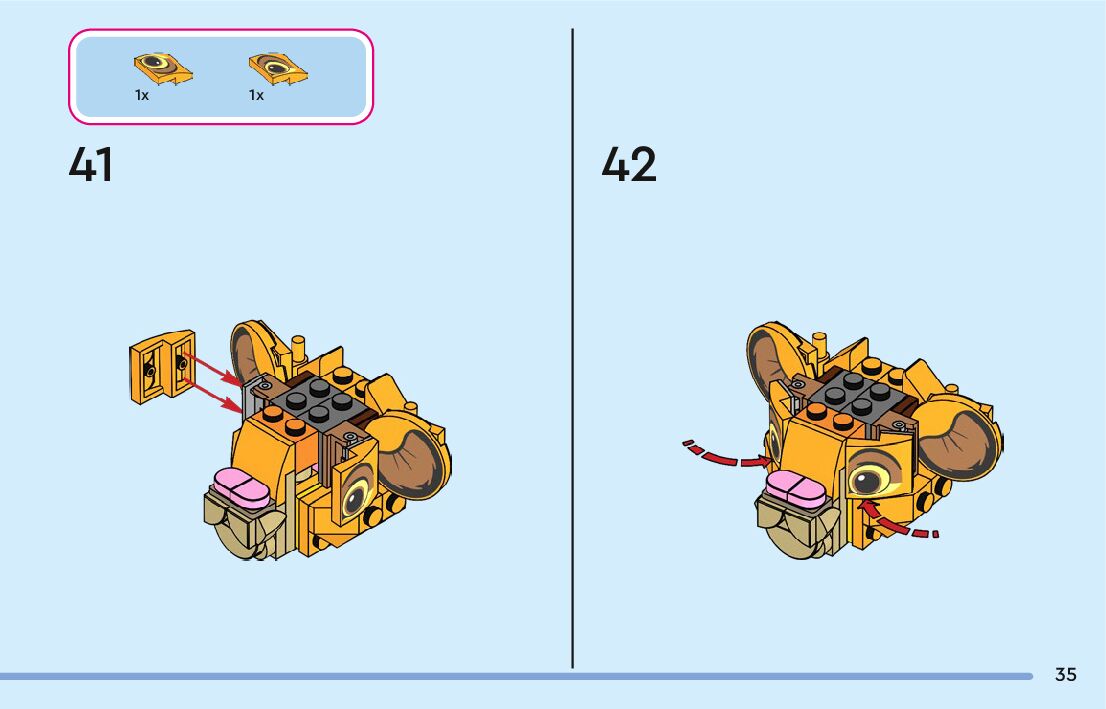 1x
1x

41

42

35