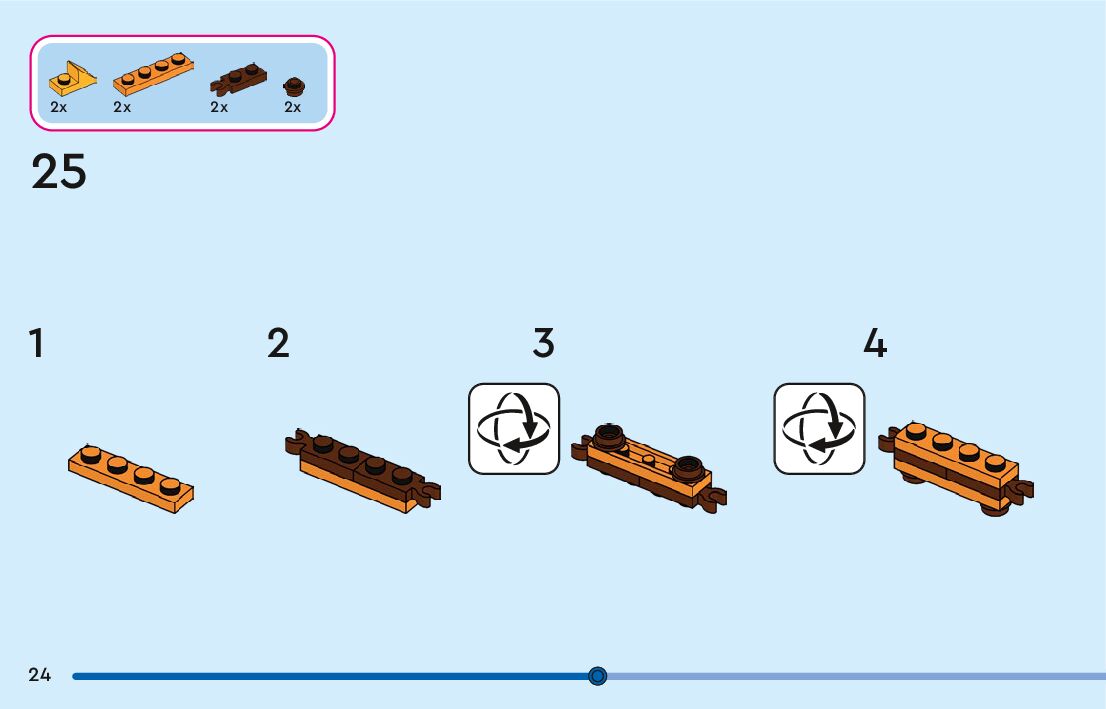 2x 2x 2x 2x

25

1

2

3

4

24