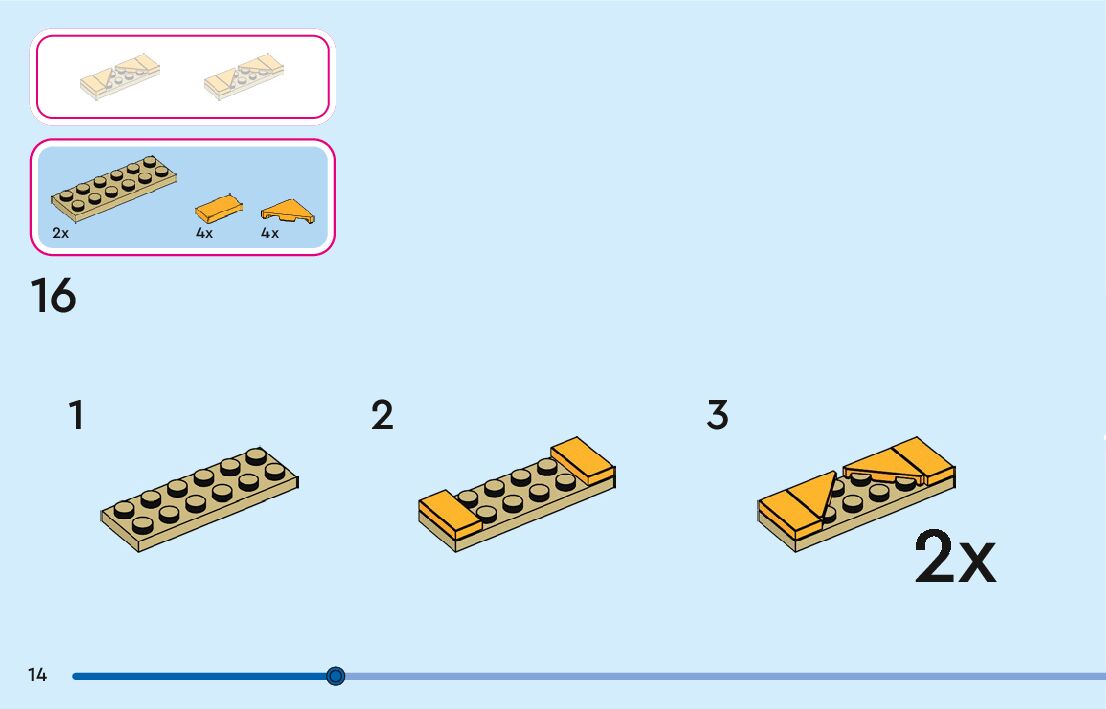 2x
4x
4x

16

1

2

3

2x

14