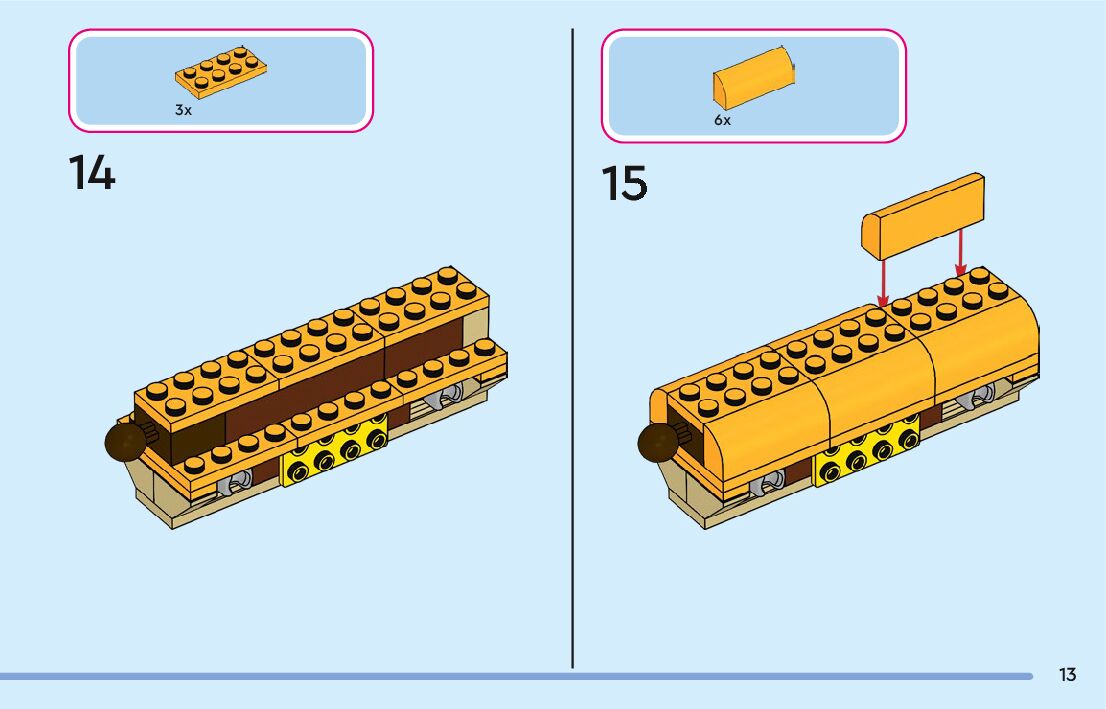 3x

14

6x

15

13