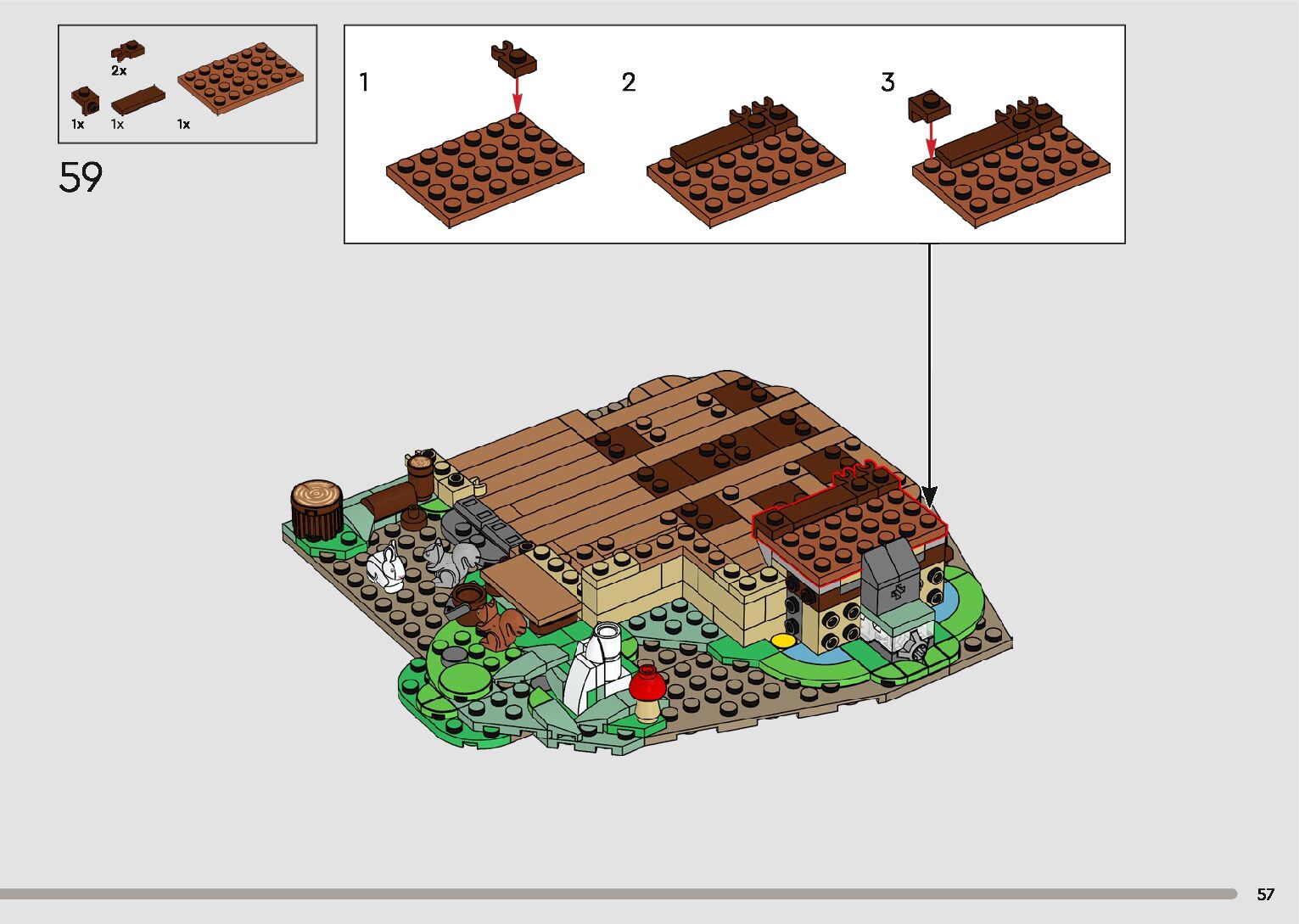 2x

1x 1x 1x

59

1

2

3

57