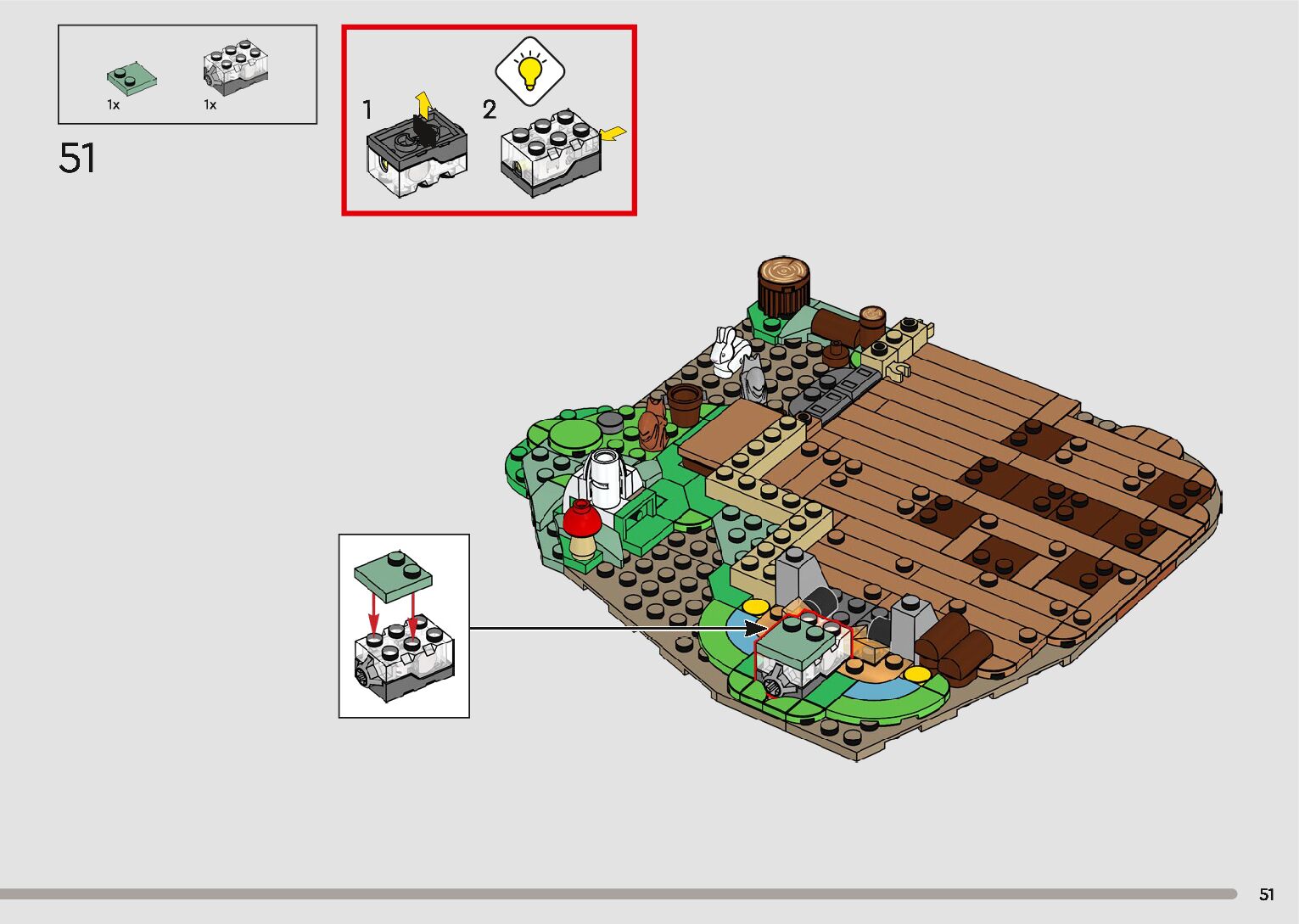 1x
1x

51

1
2

51