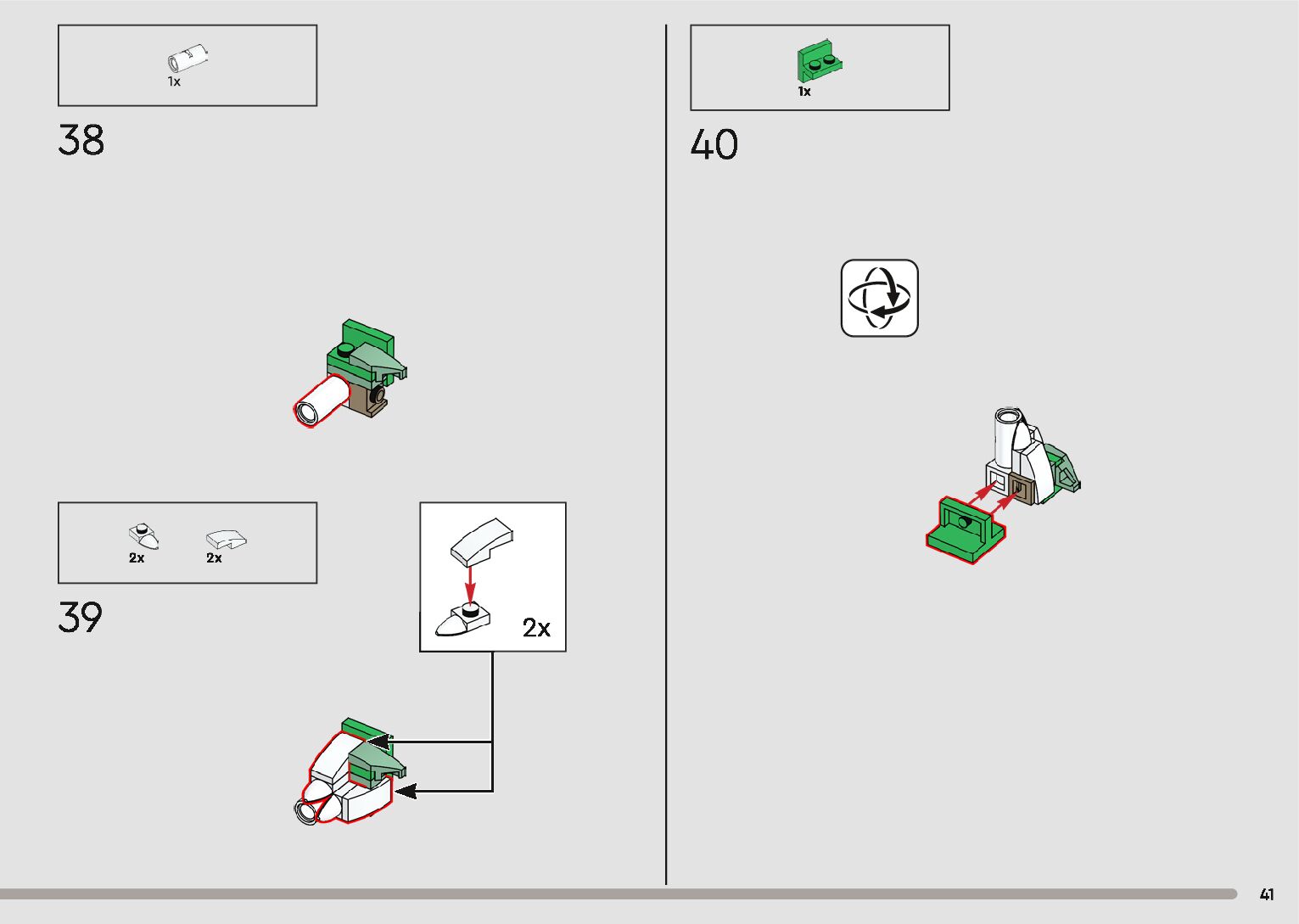 1x

38

2x 2x

39

2x

1x

40

41