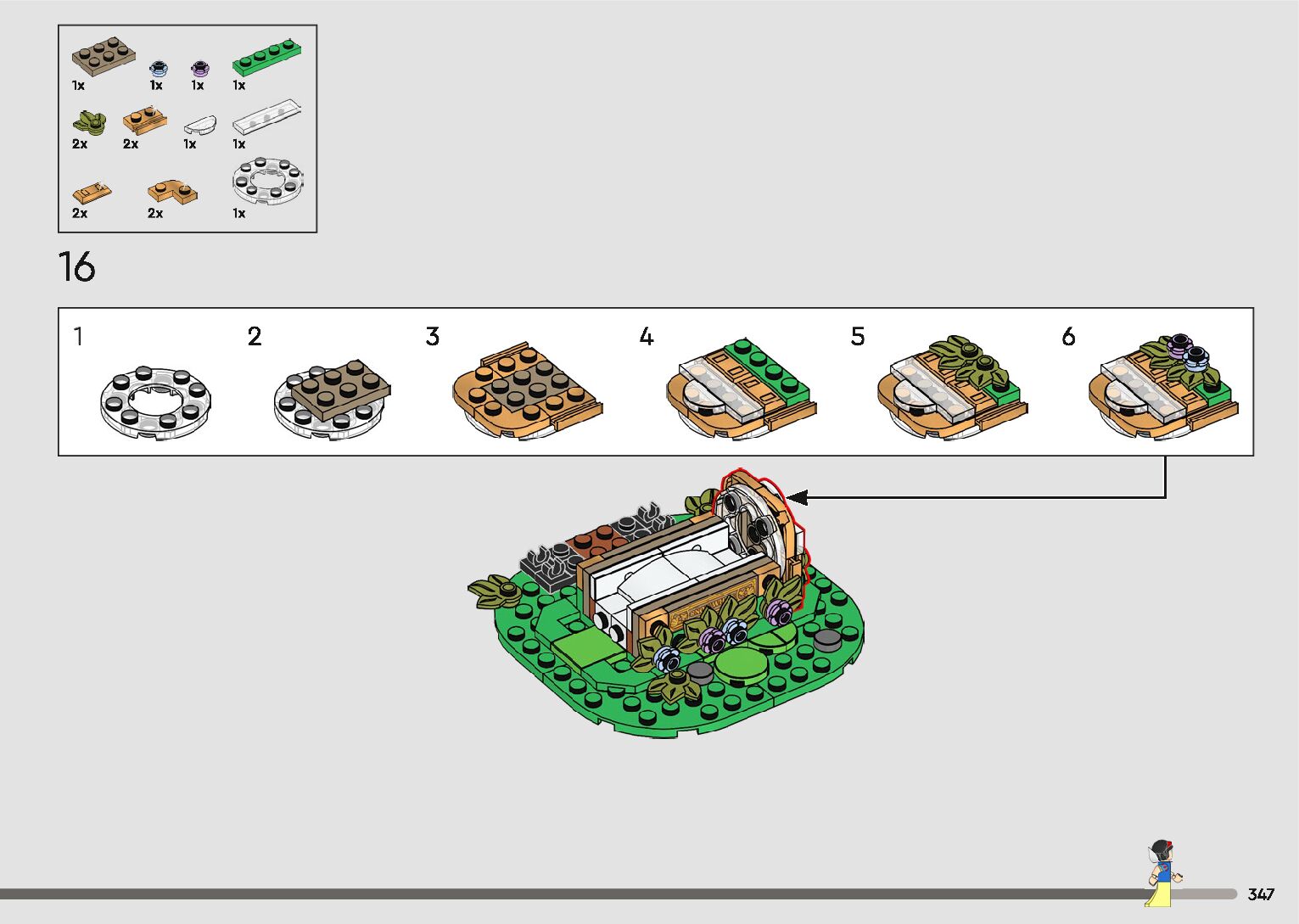 1x 1x 1x 1x

2x 2x 1x 1x

2x 2x 1x

16

1

2

3

4

5

6

347