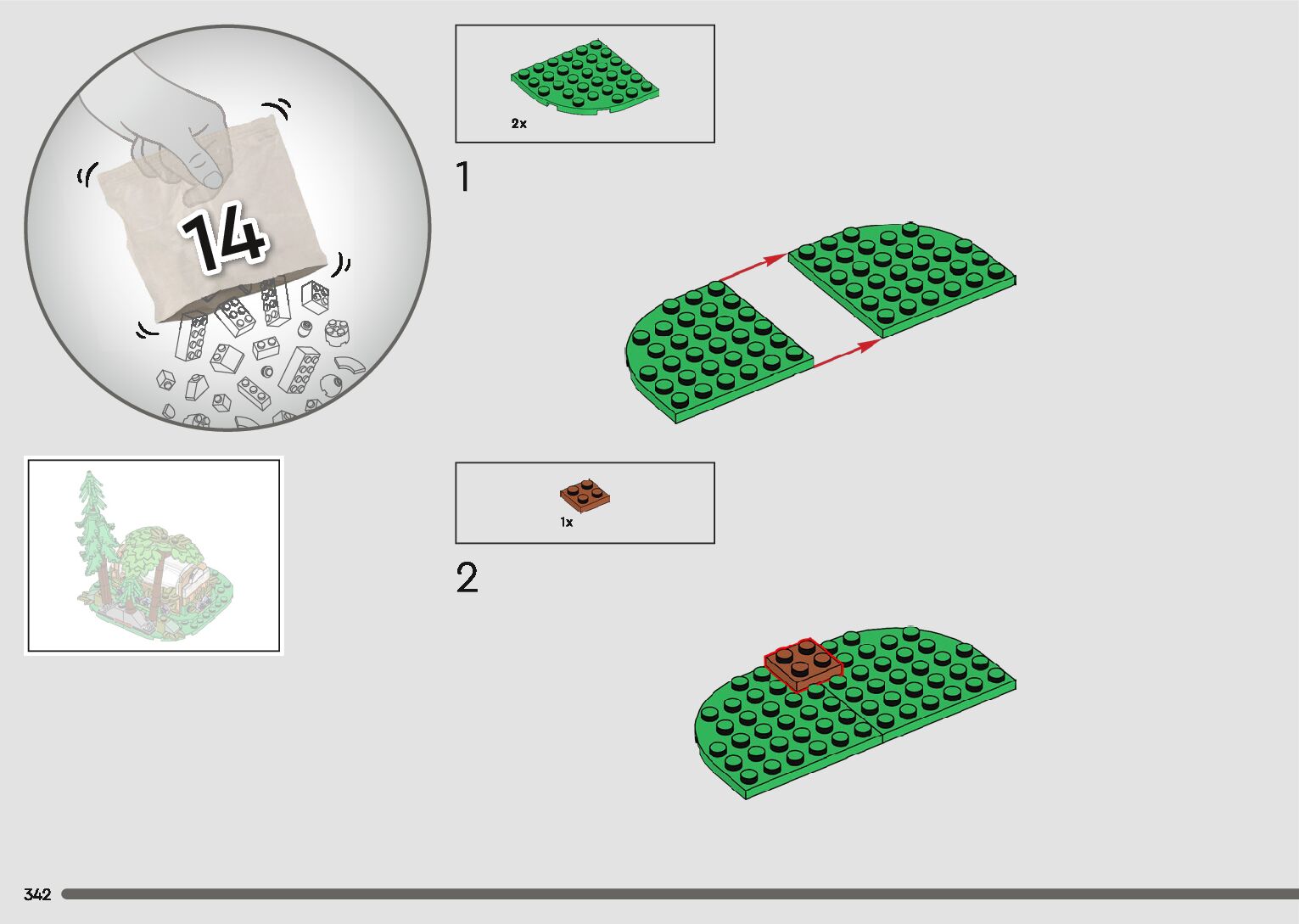 14

2x

1

1x

2

342