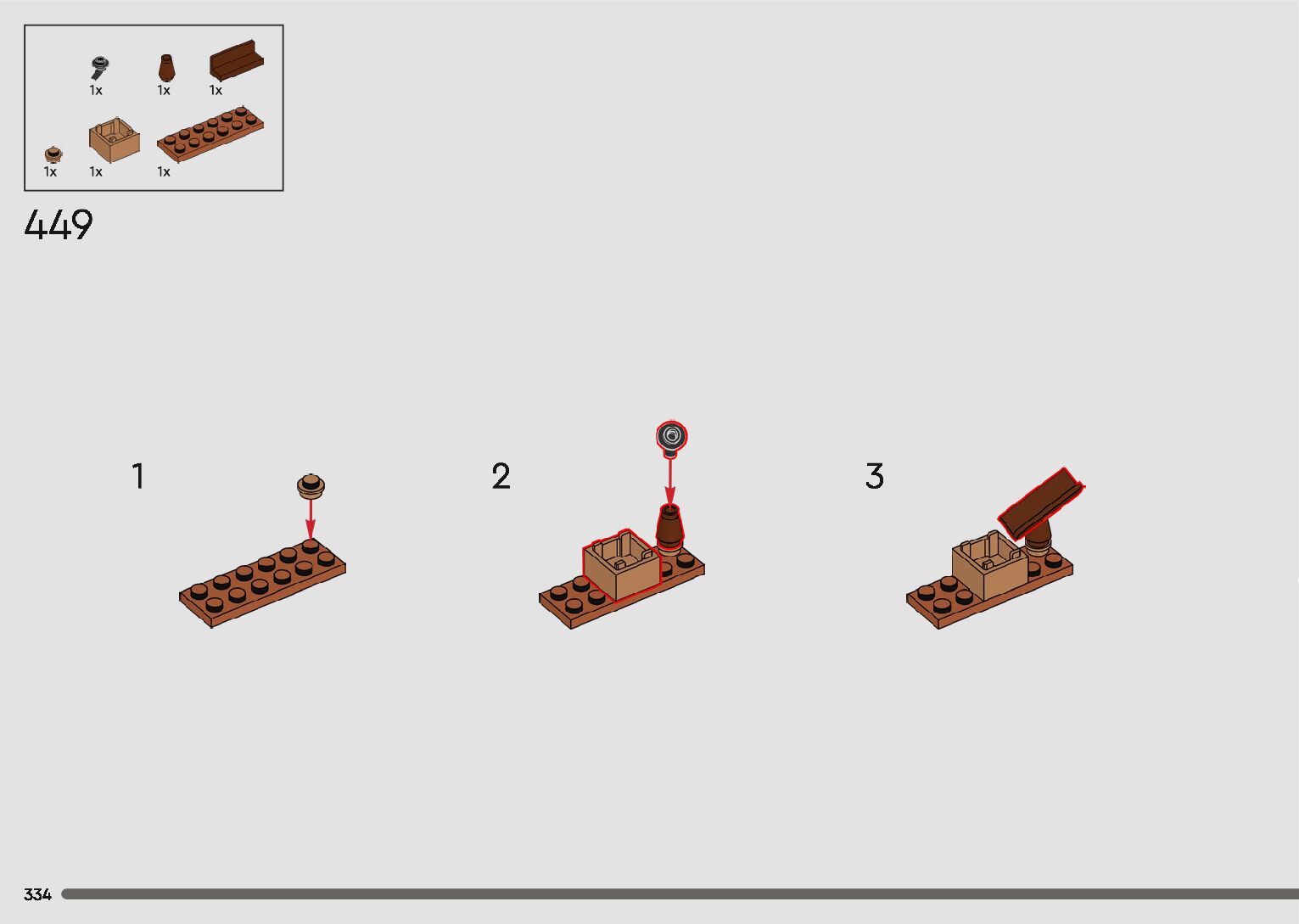 1x 1x 1x

1x 1x 1x

449

1

2

3

334