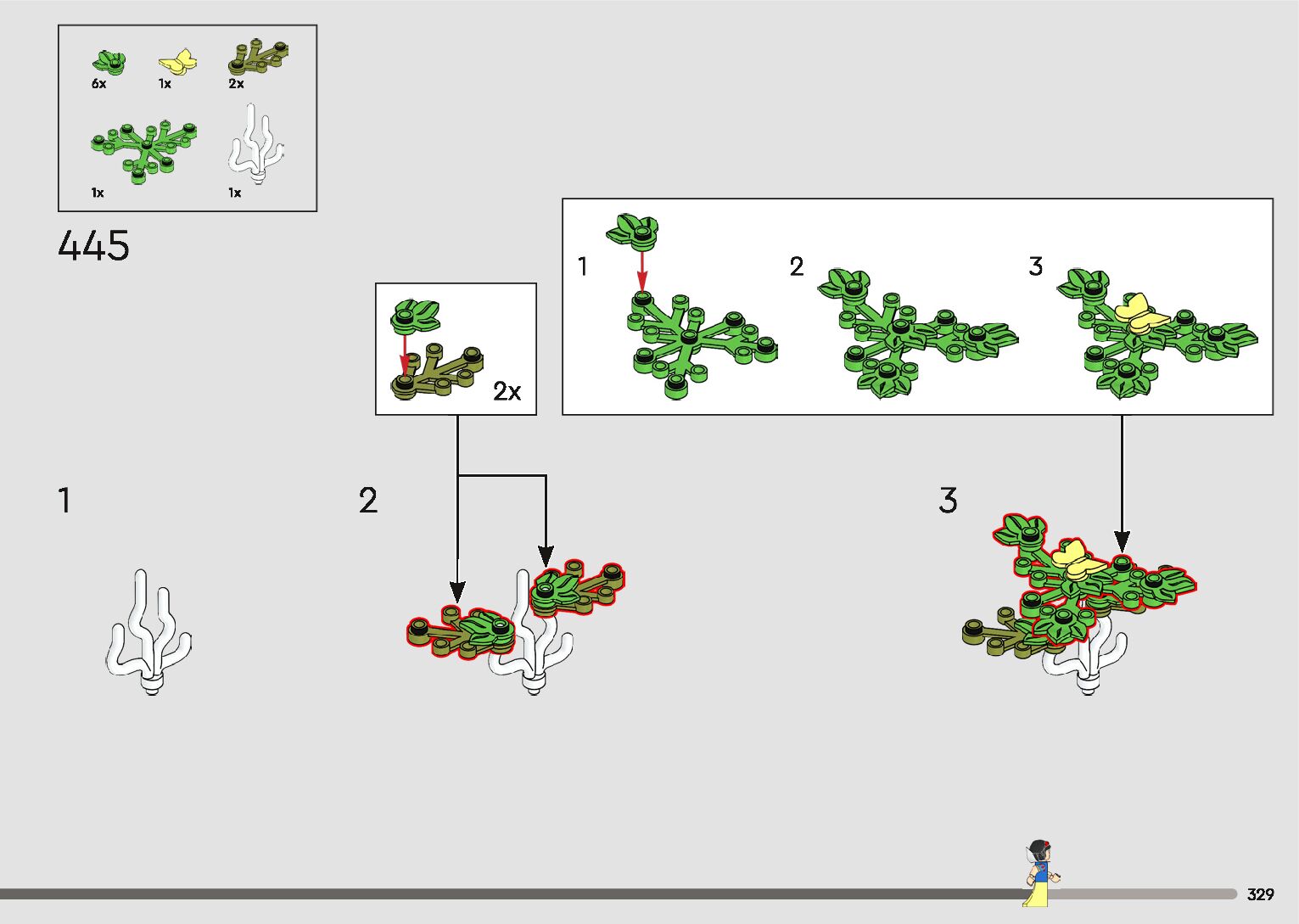 6x 1x 2x
1x 1x

445

2x

1 2 3

1

2

3

329