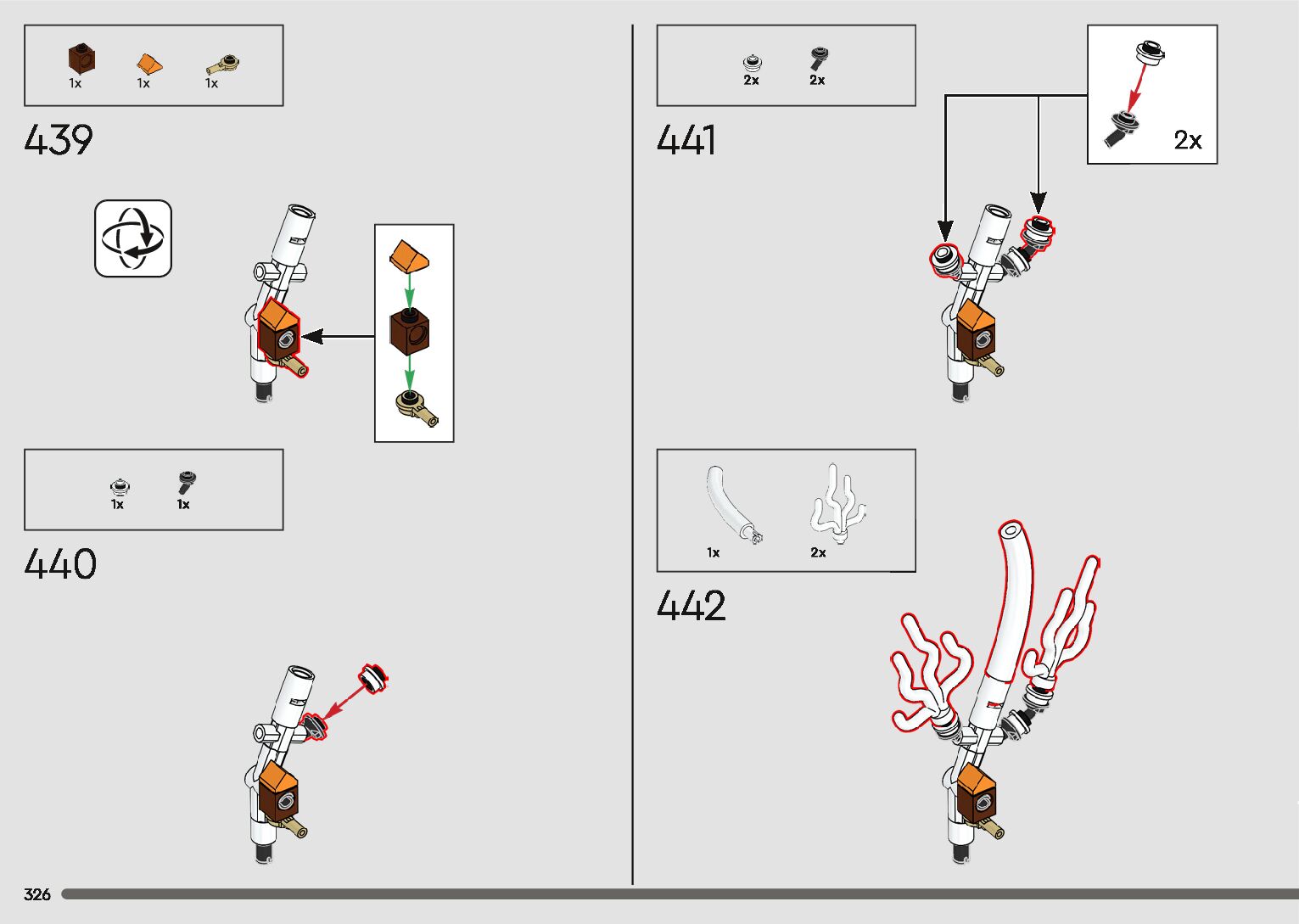 1x 1x 1x

439

1x 1x

440

2x 2x

441

2x

1x 2x

442

326