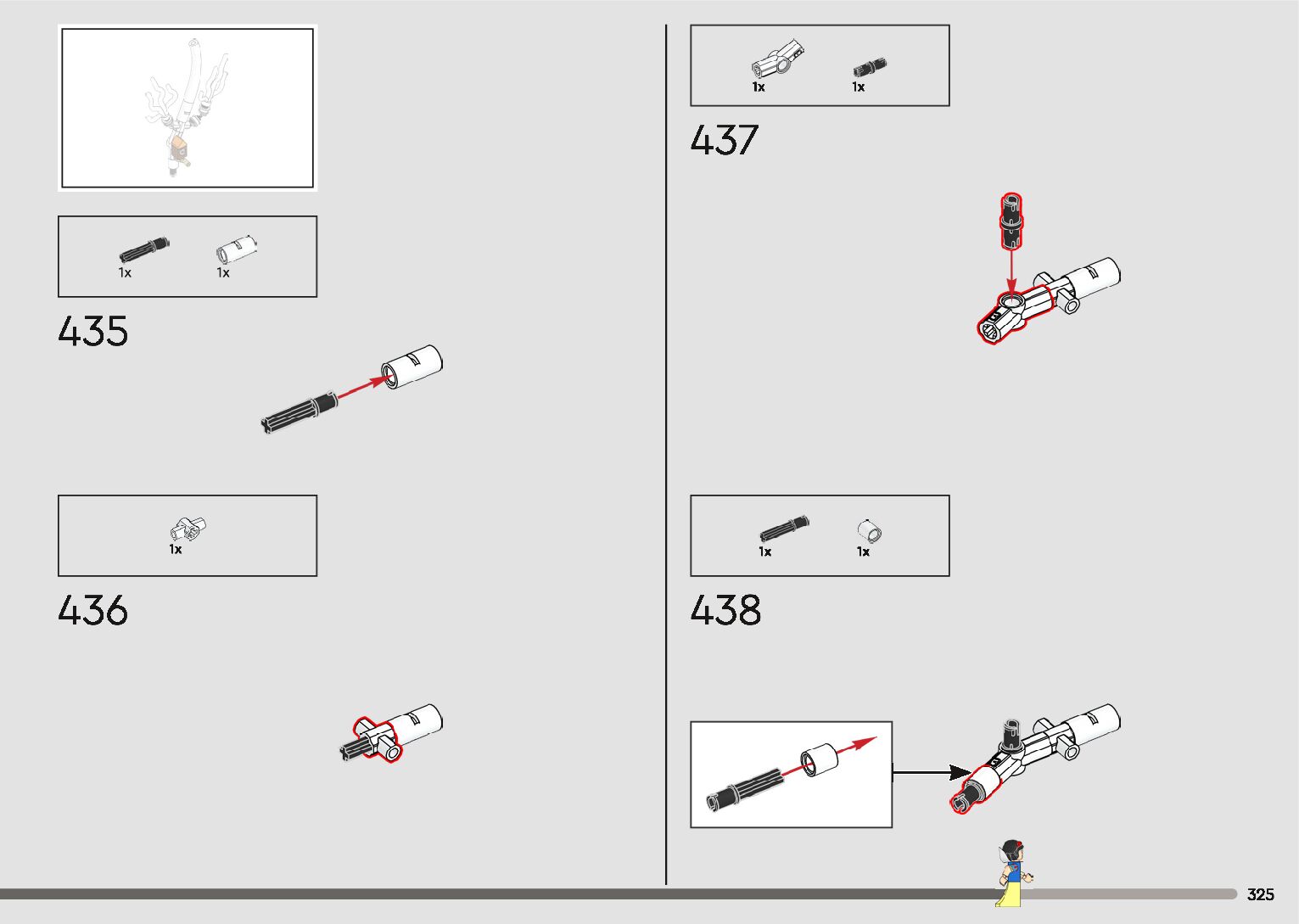 1x 1x

435

1x

436

1x 1x

437

1x 1x

438

325