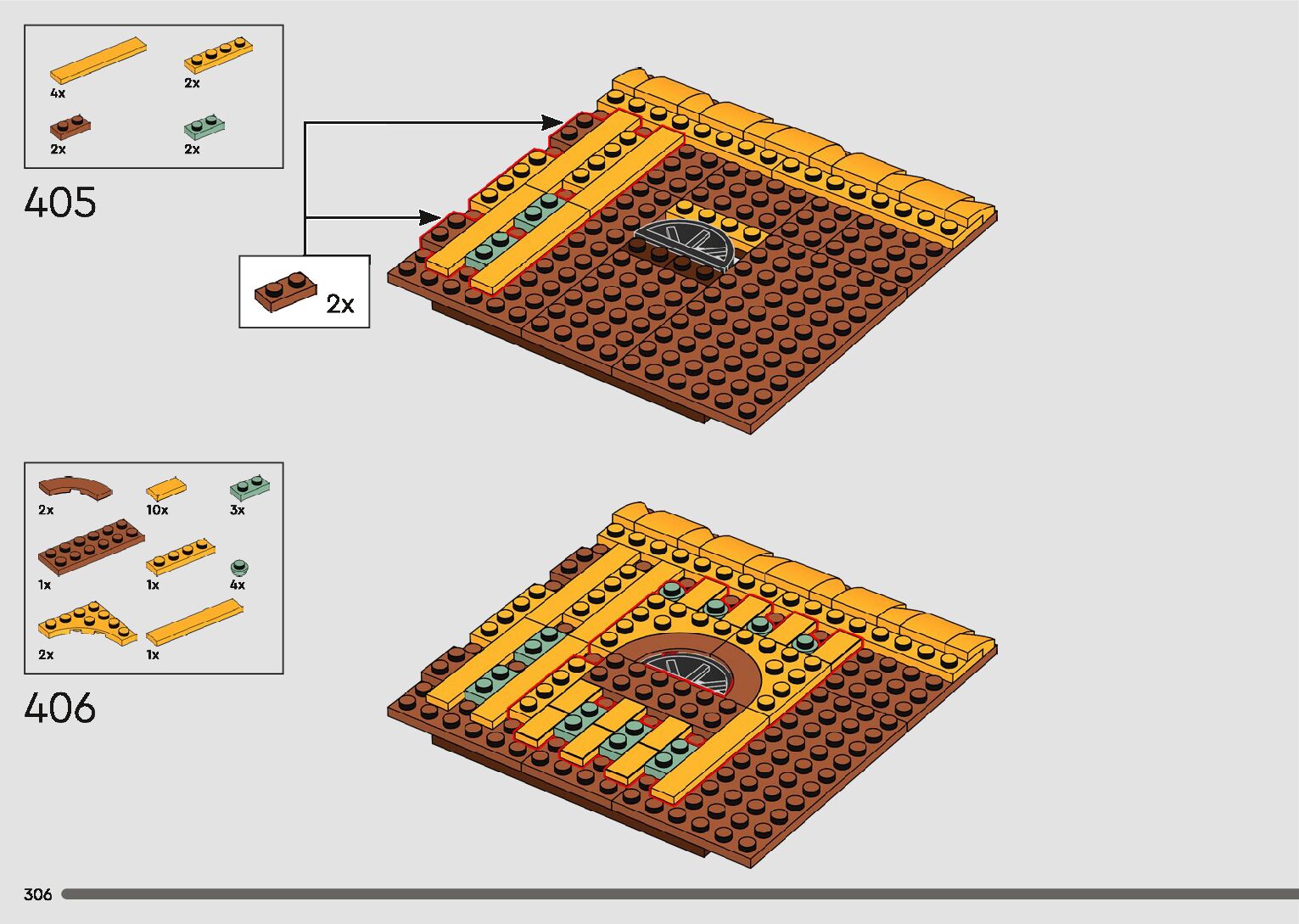 4x
2x
2x
2x

405

2x

2x
10x
3x
1x
1x
4x
2x
1x

406

306