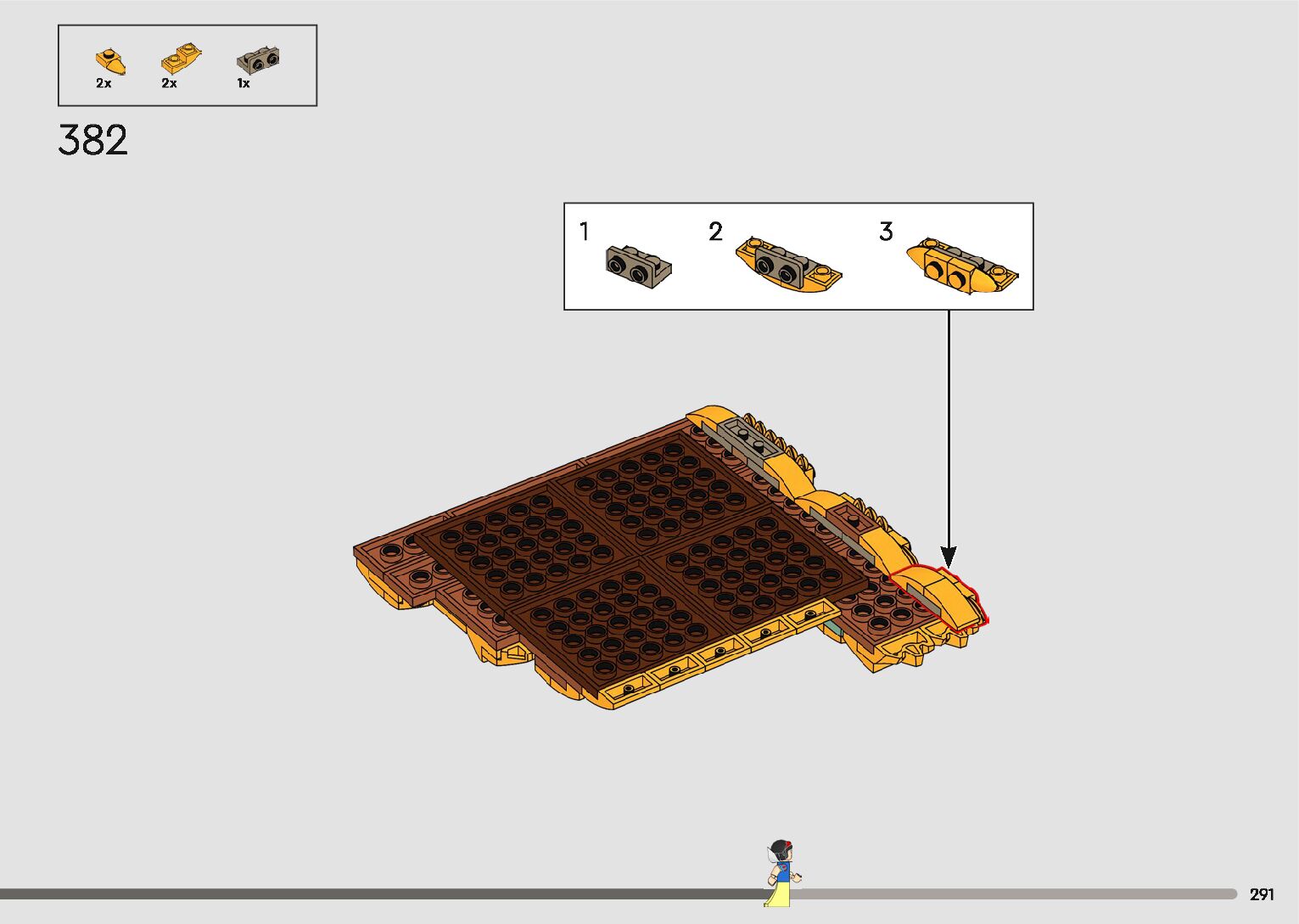 2x 2x 1x

382

1 2 3

291