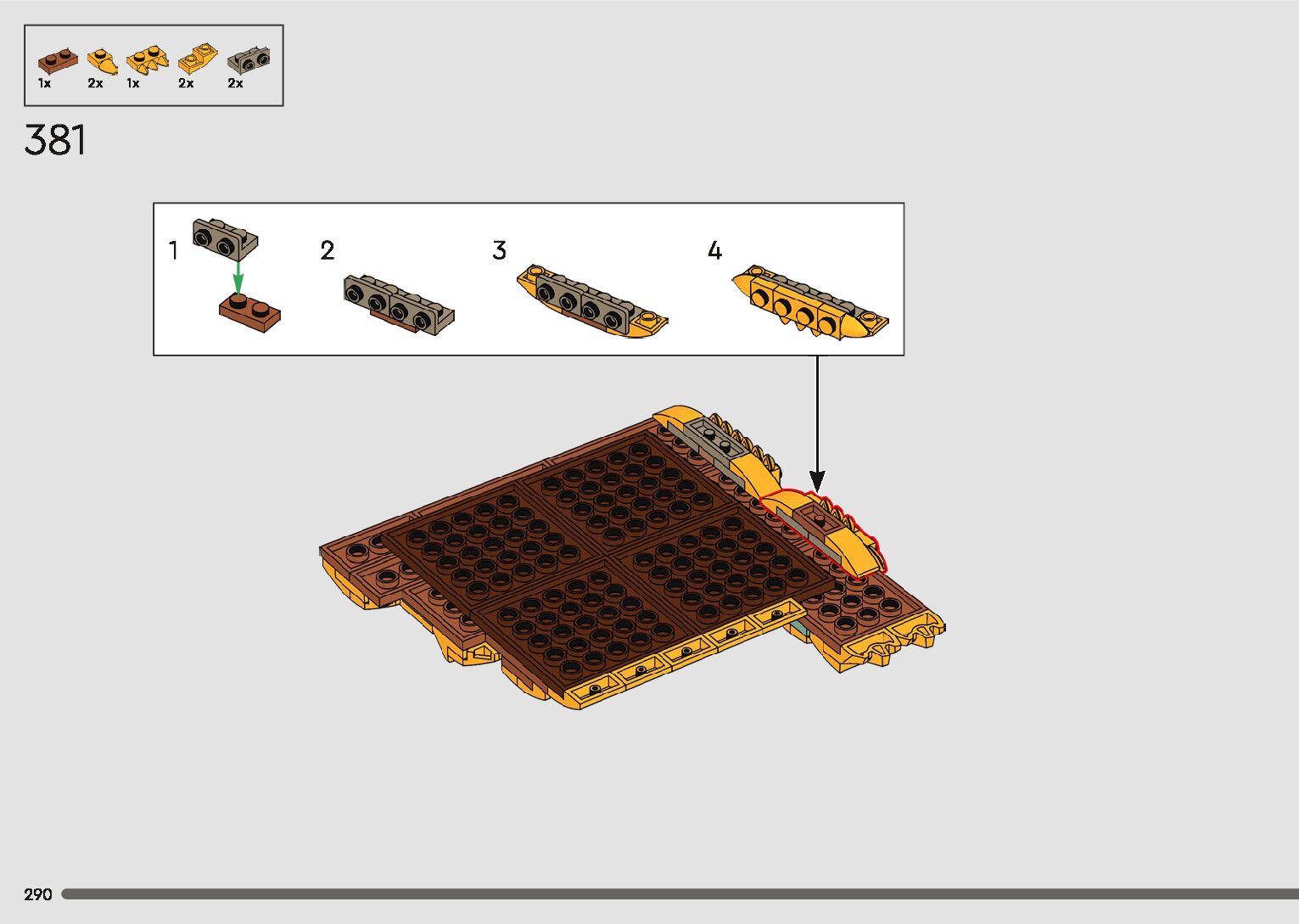 1x 2x 1x 2x 2x

381

1

2

3

4

290