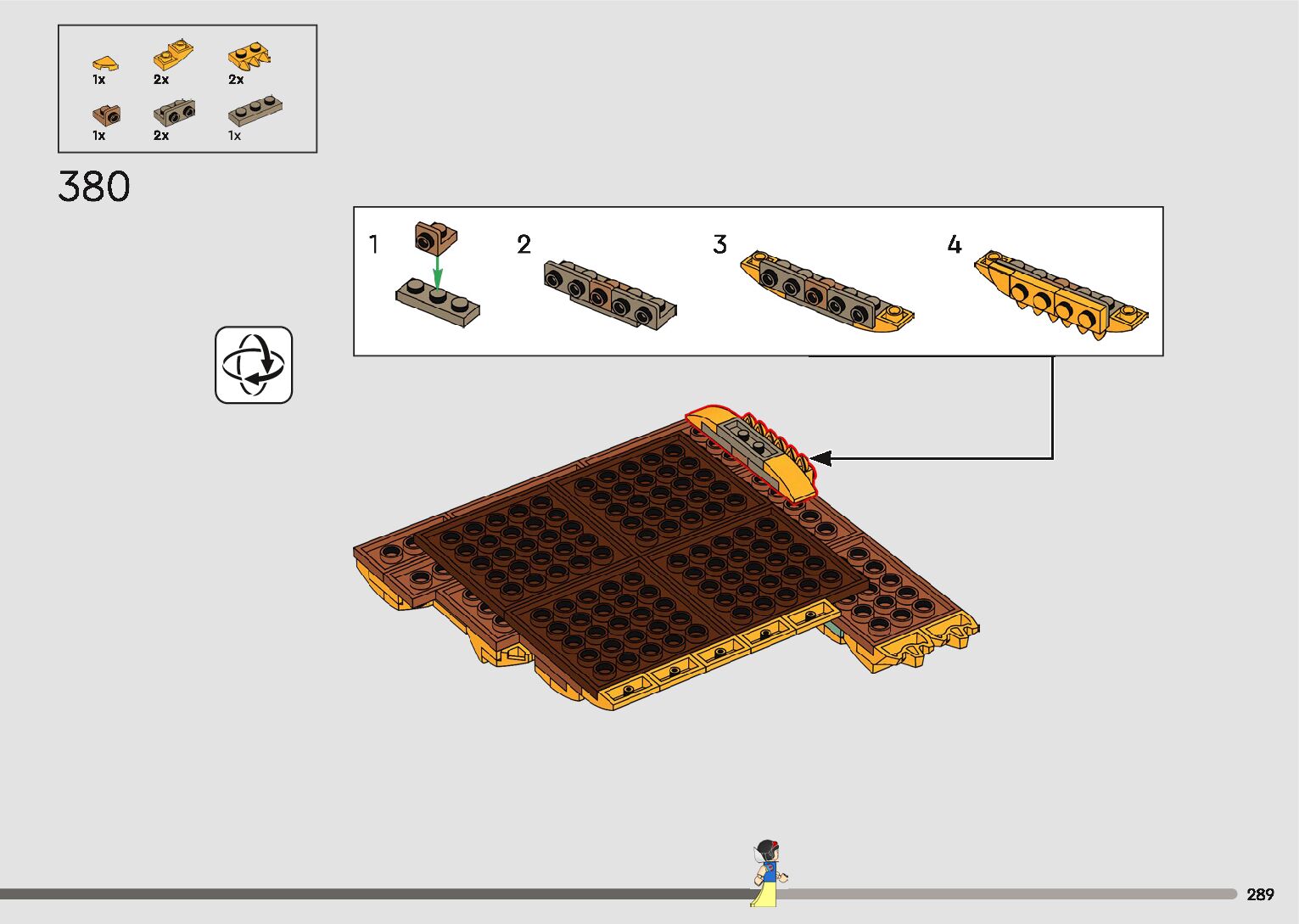 1x 2x 2x
1x 2x 1x

380

1 2 3 4

289