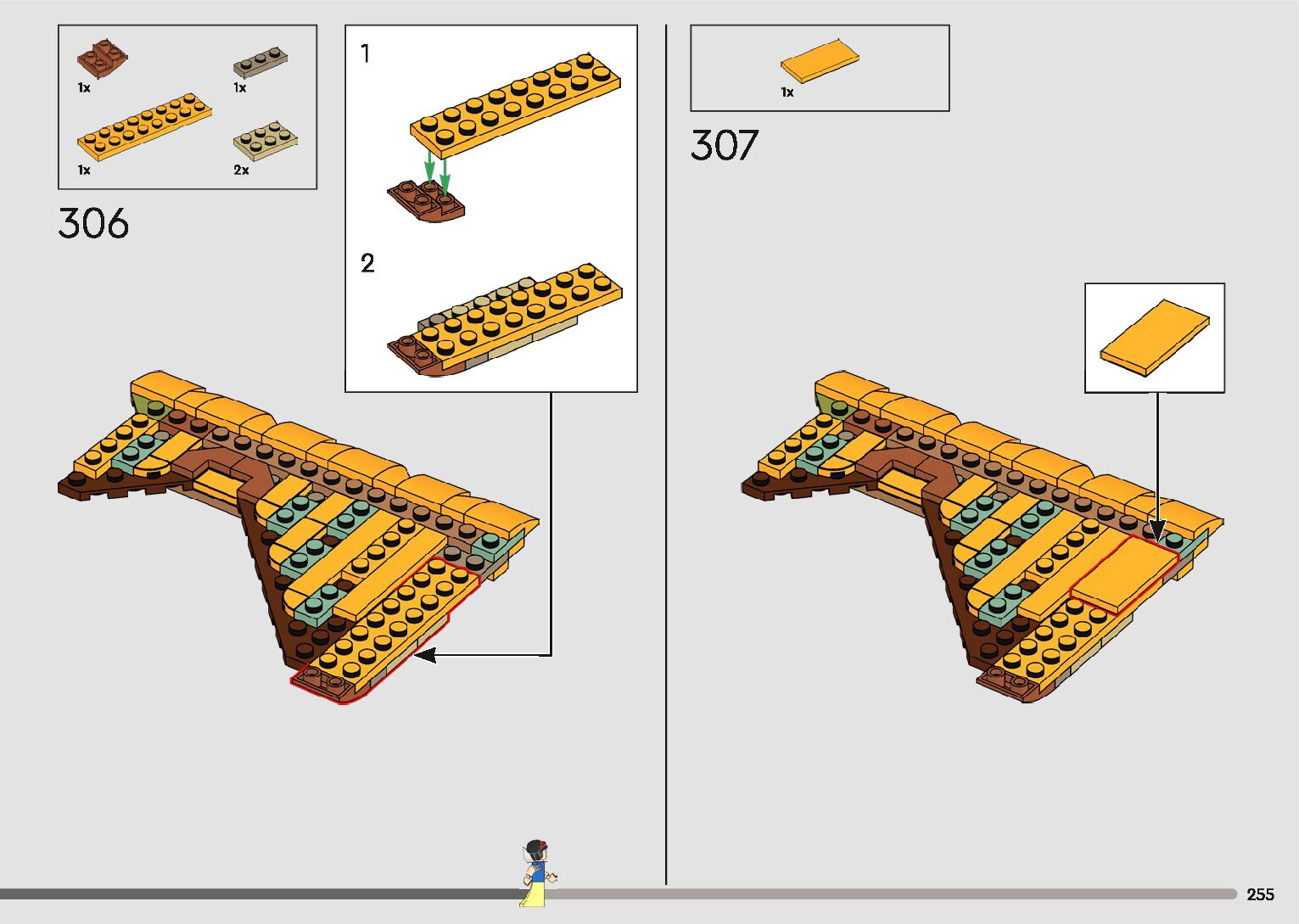 1x

1x

1x

2x

306

1

2

1x

307

255