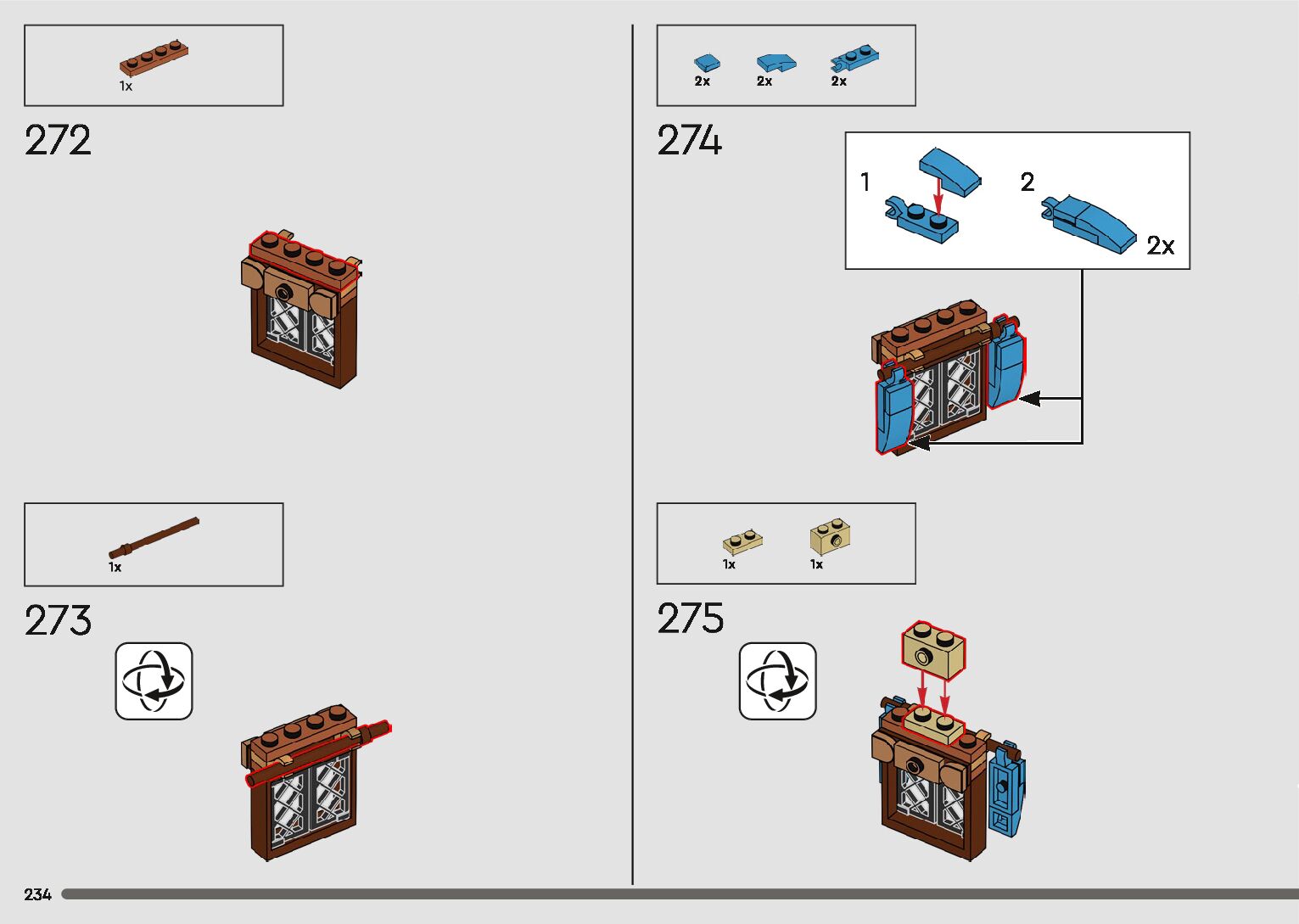 1x

272

1x

273

2x 2x 2x

274

1

2

2x

1x 1x

275

234