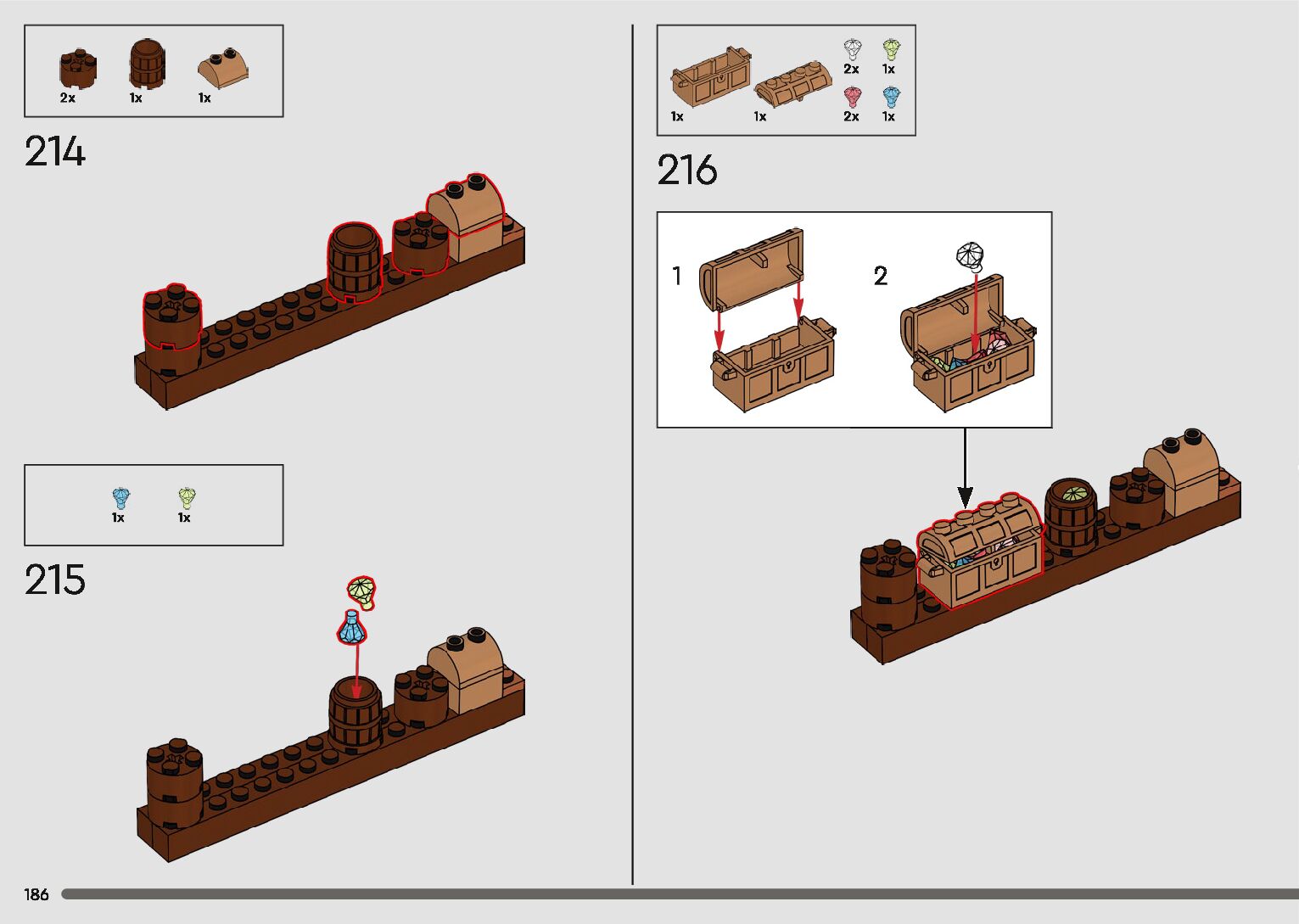 2x 1x 1x

214

1x 1x

215

1x 1x 2x 1x
2x 1x

216

1

2

186