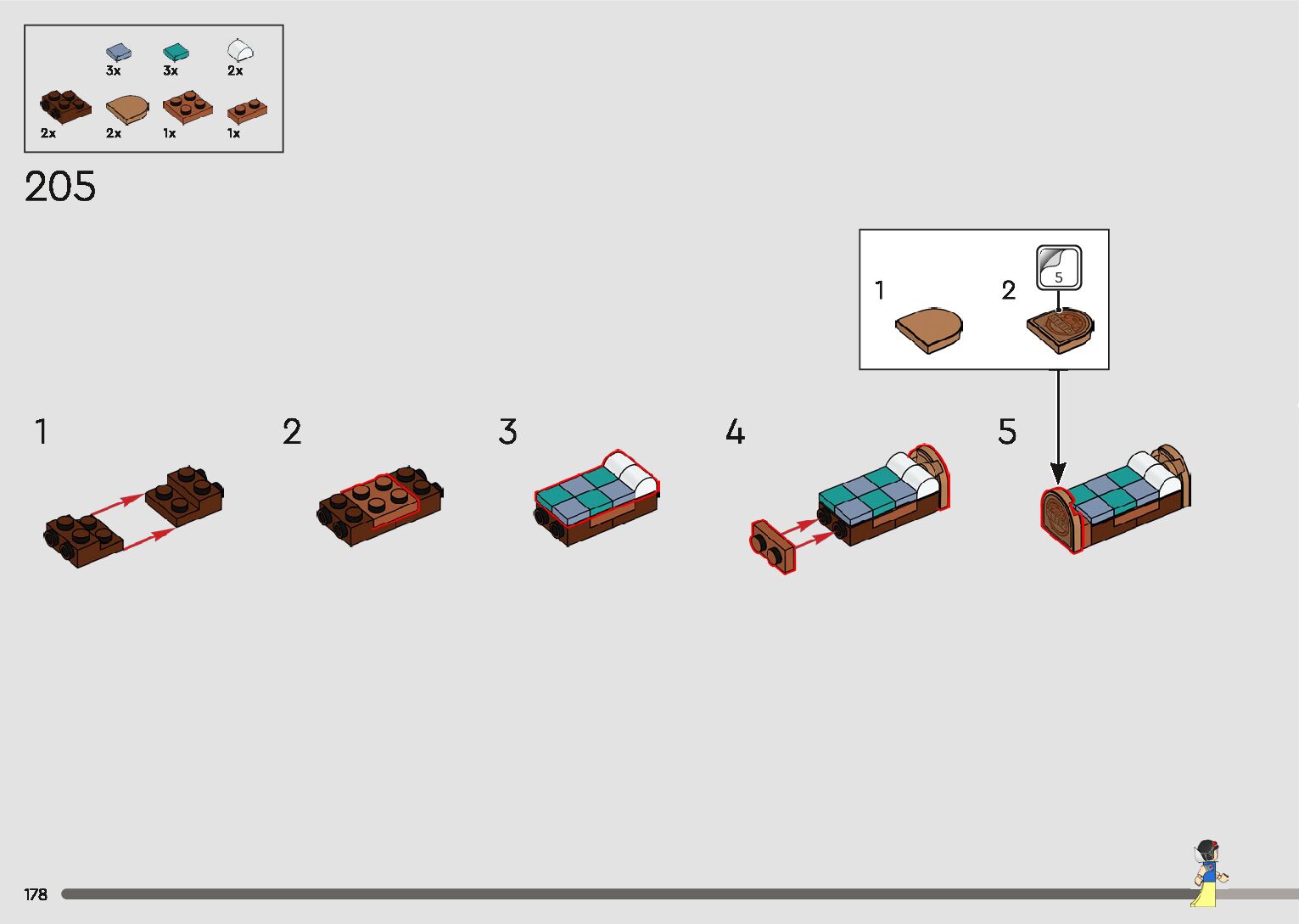 3x 3x 2x
2x 2x 1x 1x

205

1 2
5

1 2 3 4 5

178