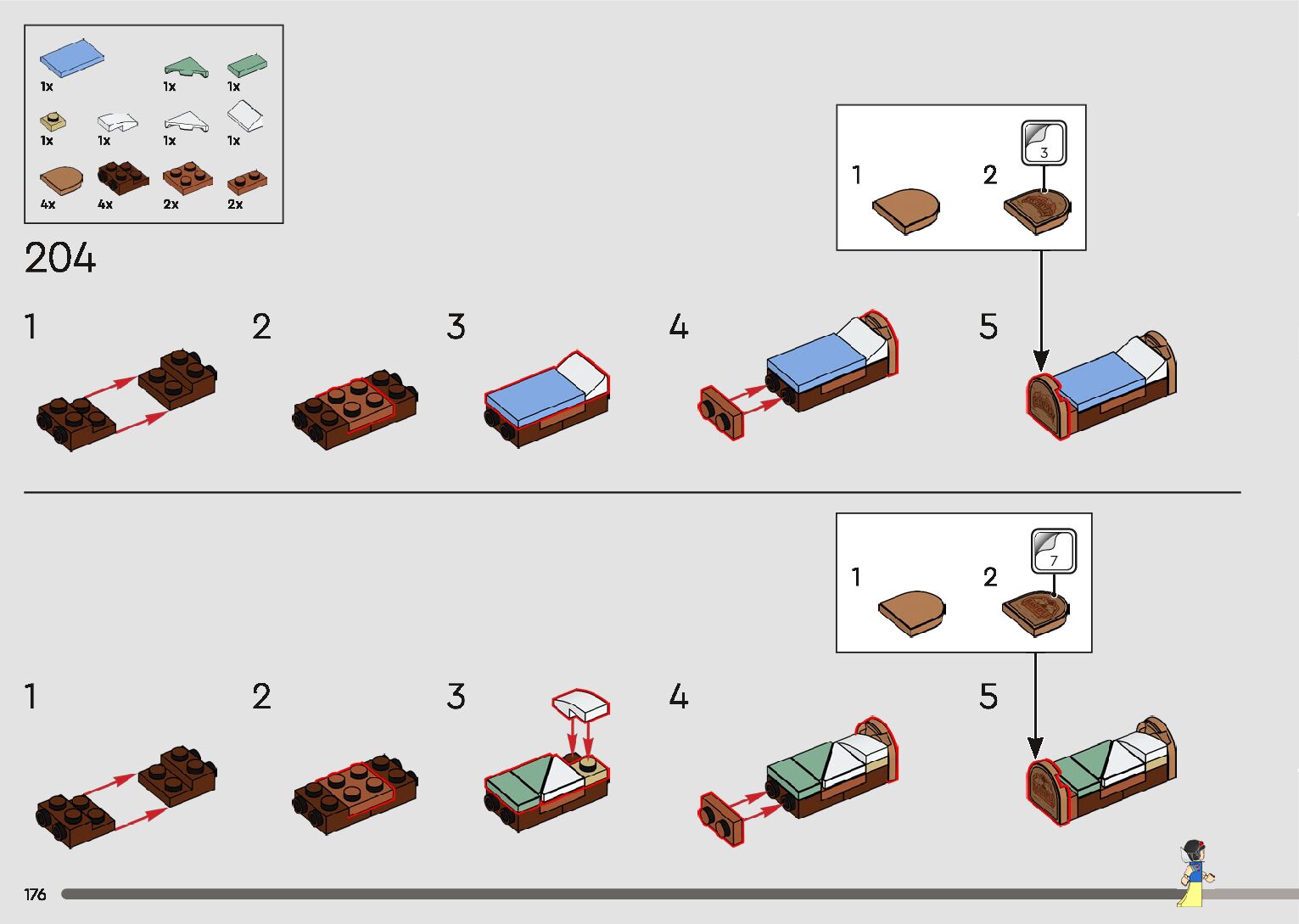 1x
1x
1x
1x
1x
1x
1x
4x
4x
2x
2x

204

1
2
3
1
2
3
4
5

1
2
7
1
2
3
4
5

176