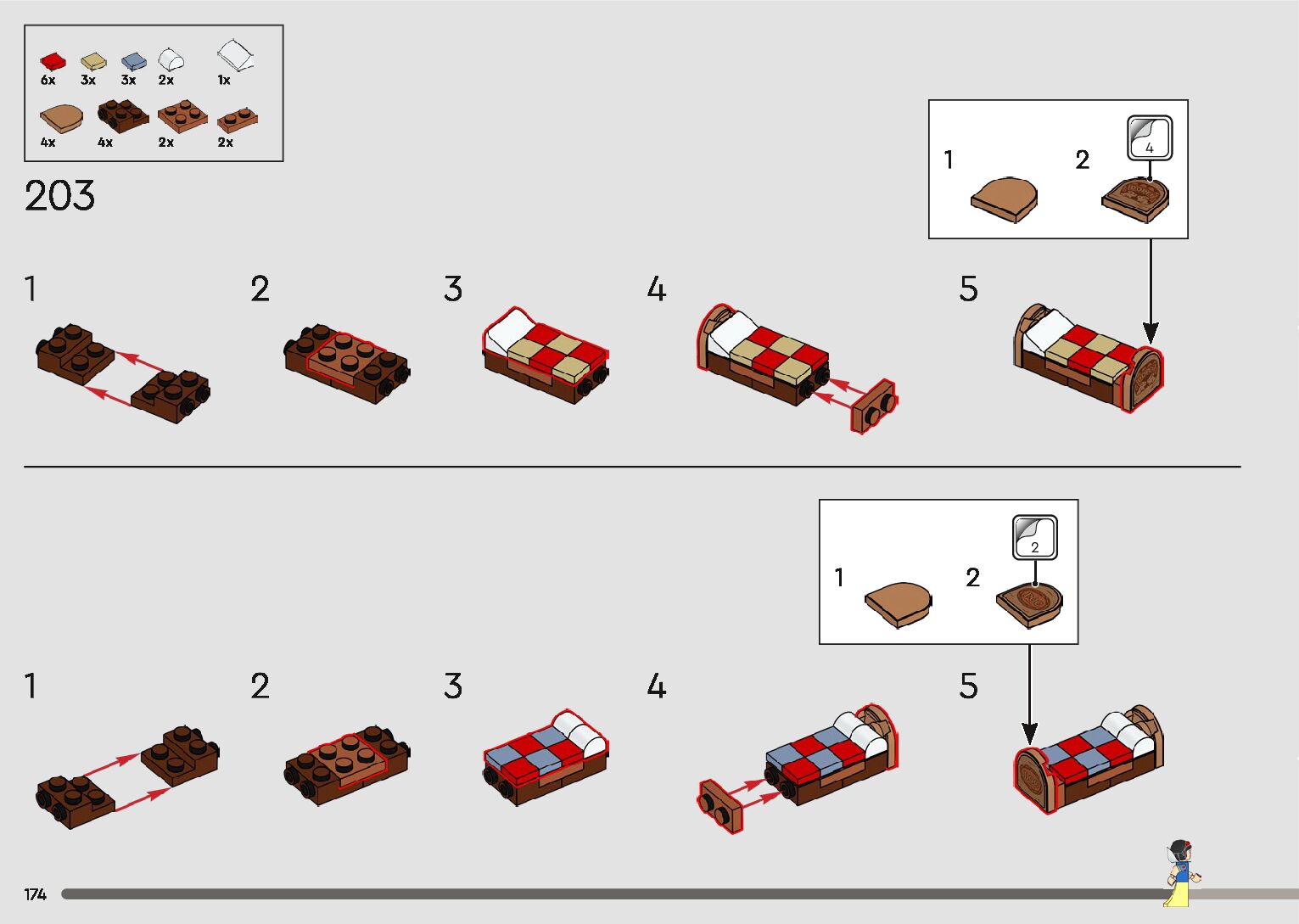 6x 3x 3x 2x 1x

4x 4x 2x 2x

203

1 2 4

1 2 3 4 5

1 2 2

1 2 3 4 5

174