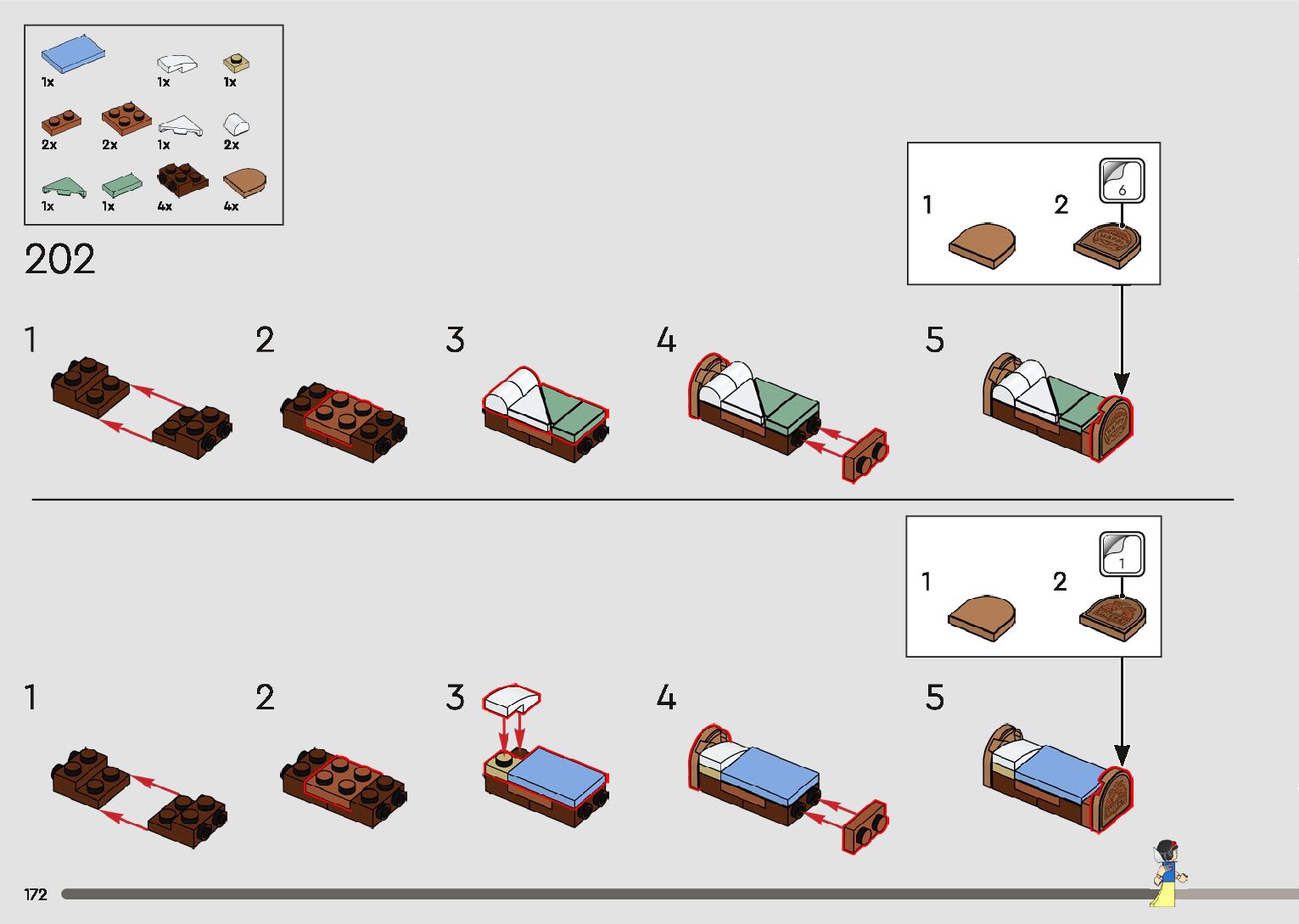 1x
1x
1x
2x
2x
1x
2x
1x
1x
4x
4x

202

1
2
6

1
2
3
4
5

1
2
1

1
2
3
4
5

172