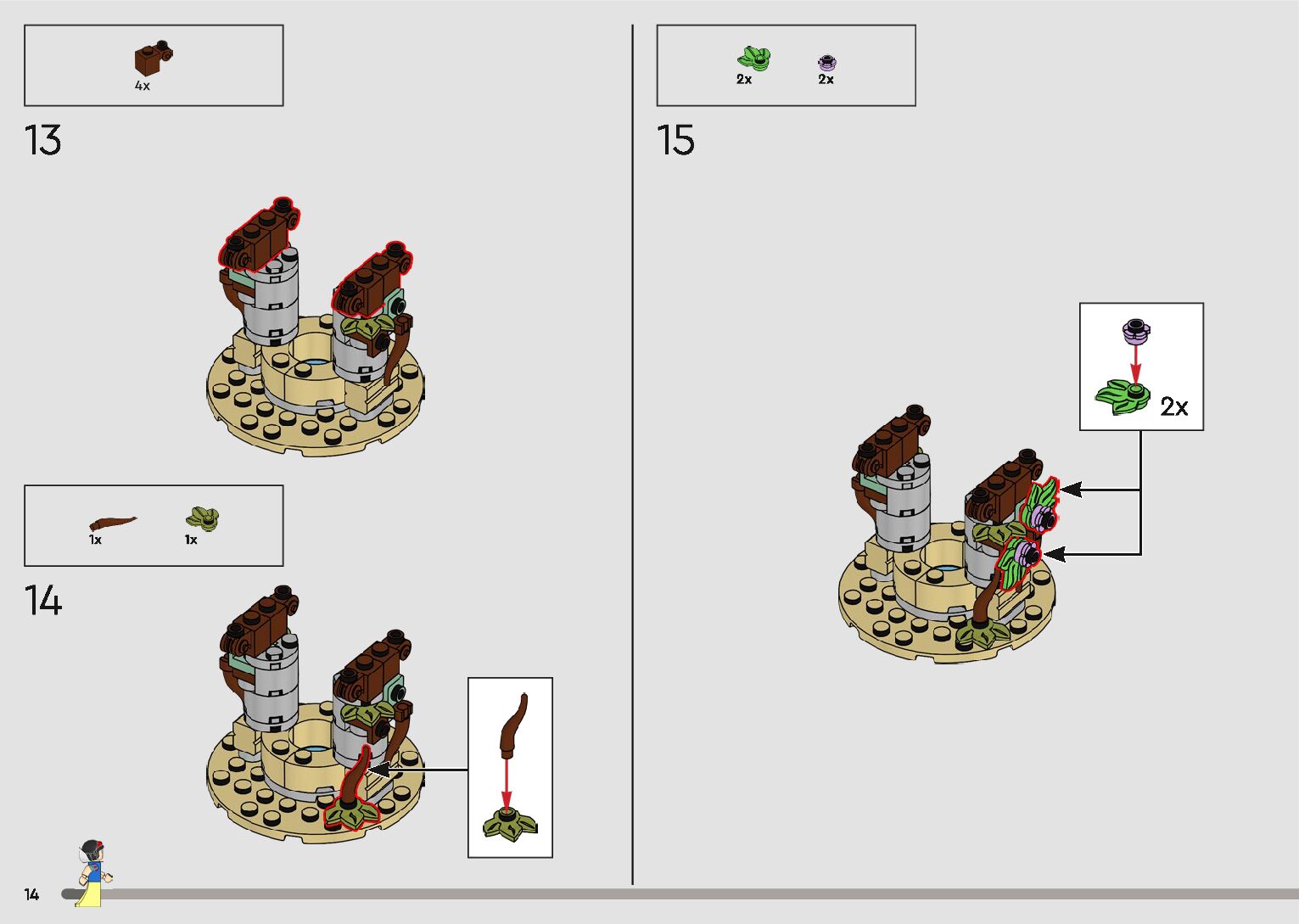 4x

13

1x 1x

14

14

2x 2x

15

2x