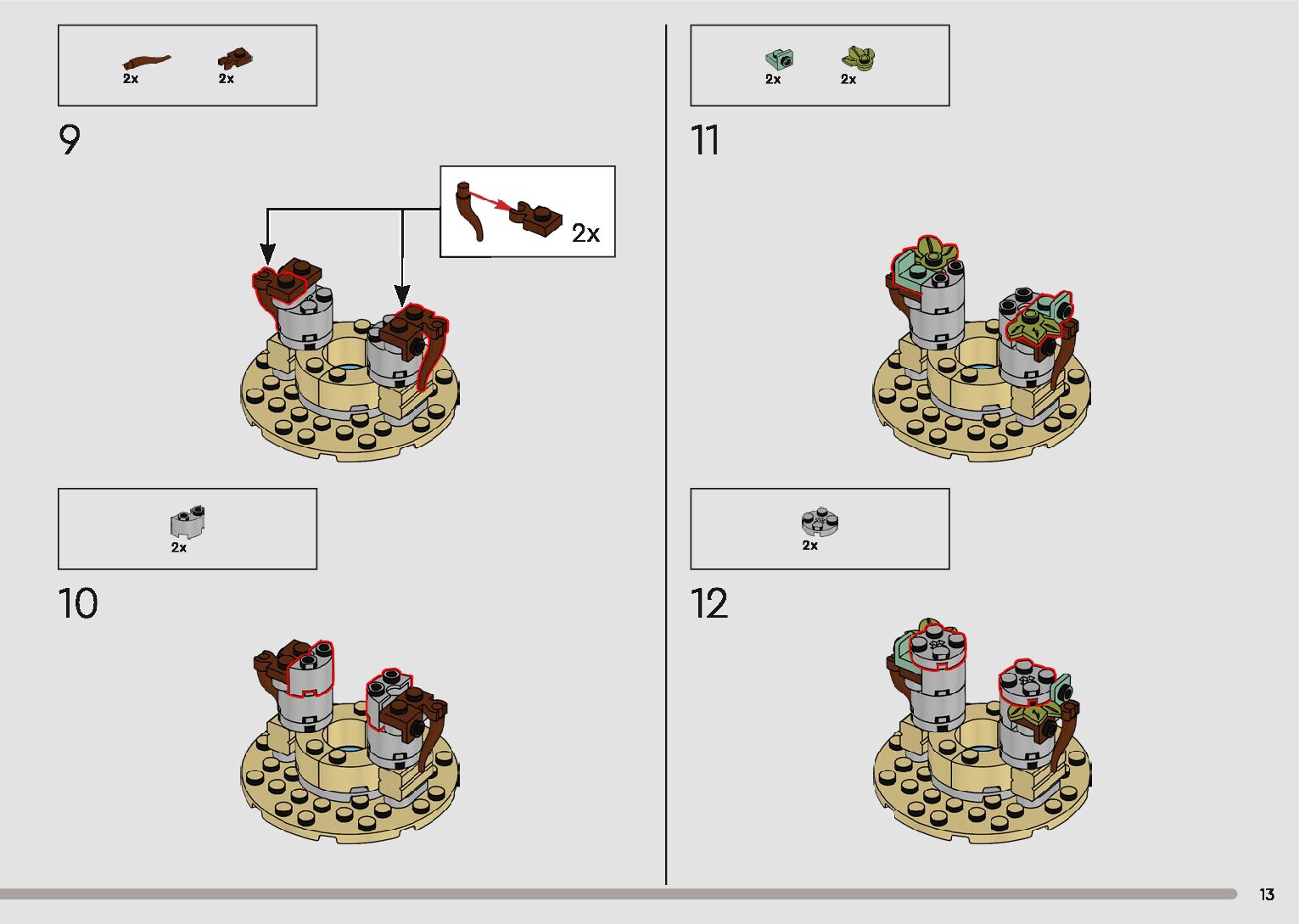 2x 2x

9

2x

2x

10

2x 2x

11

2x

12

13