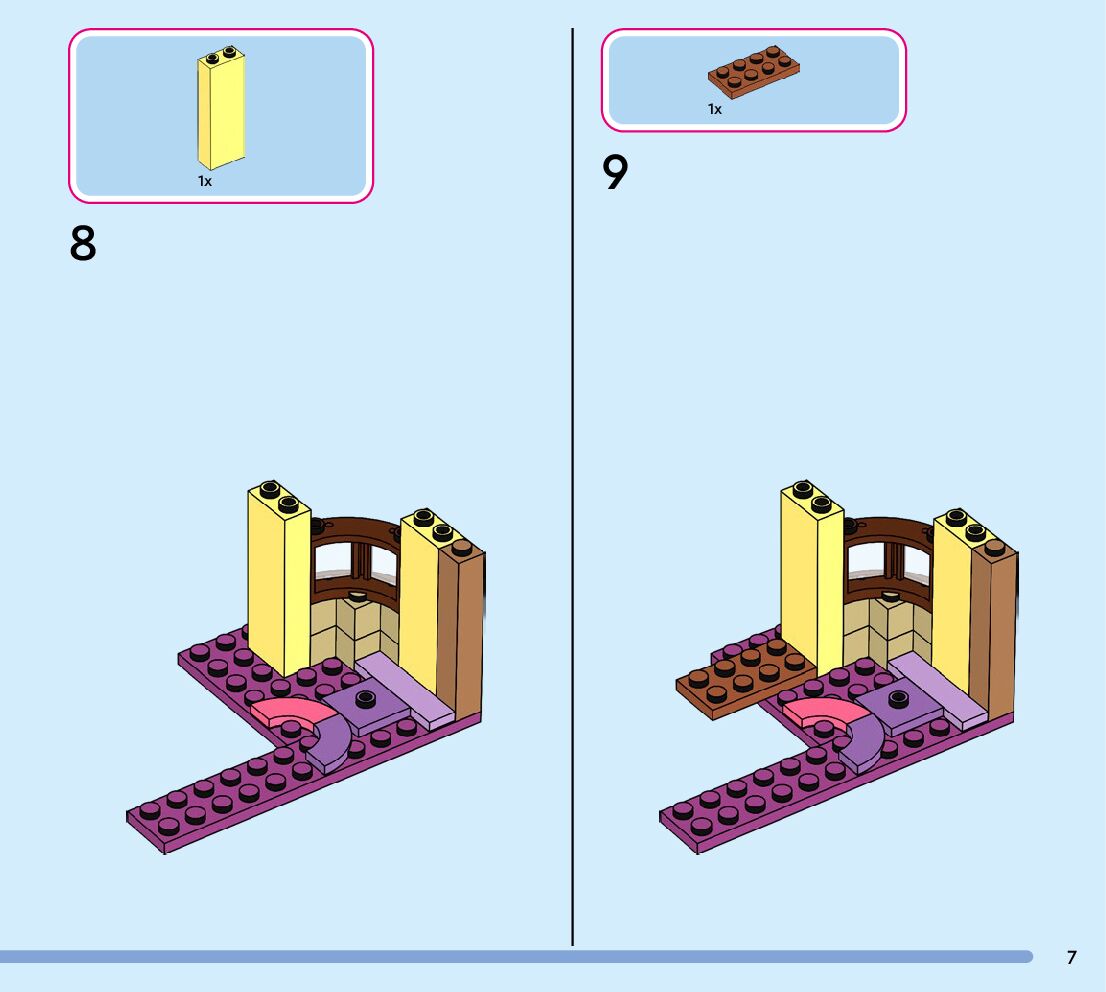 1x

8

1x

9

7