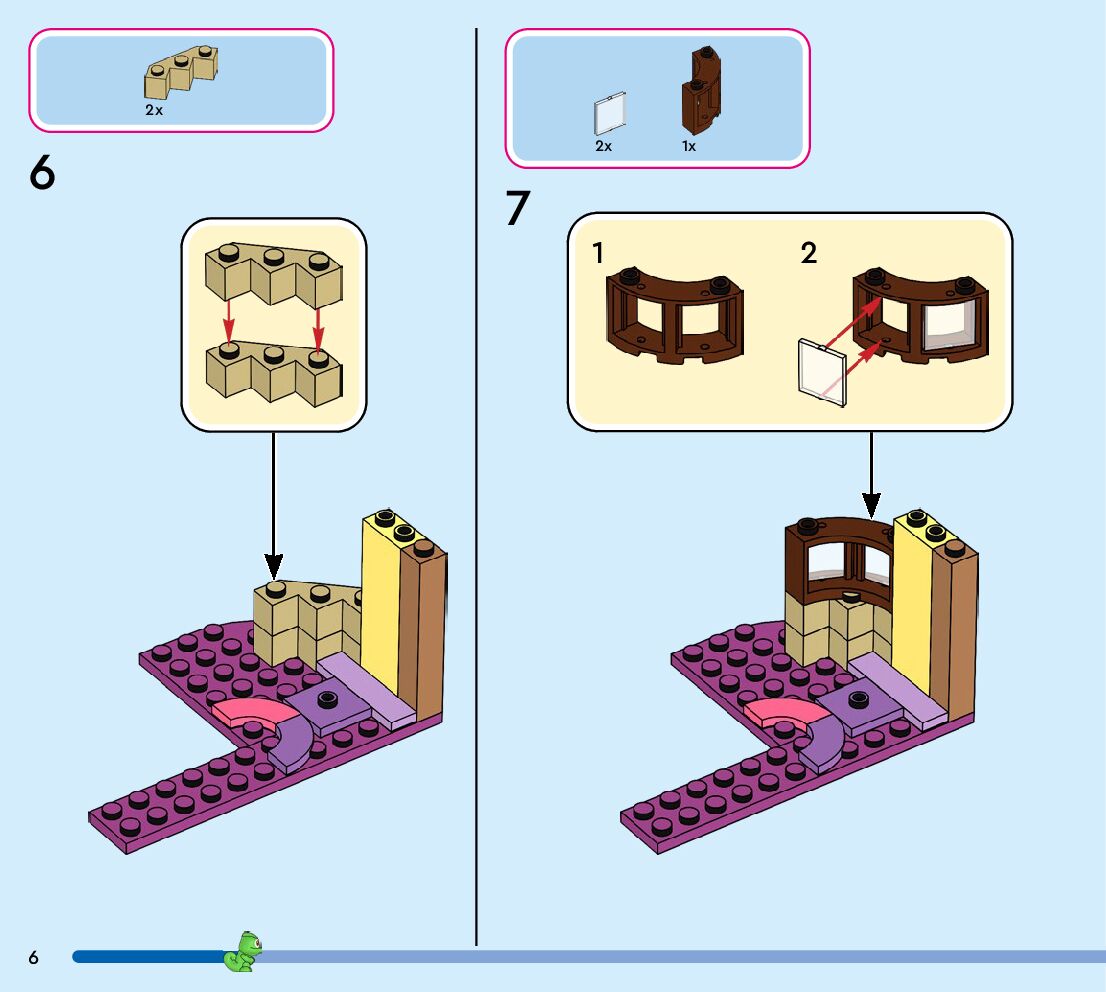 2x

6

2x 1x

7

1

2

6