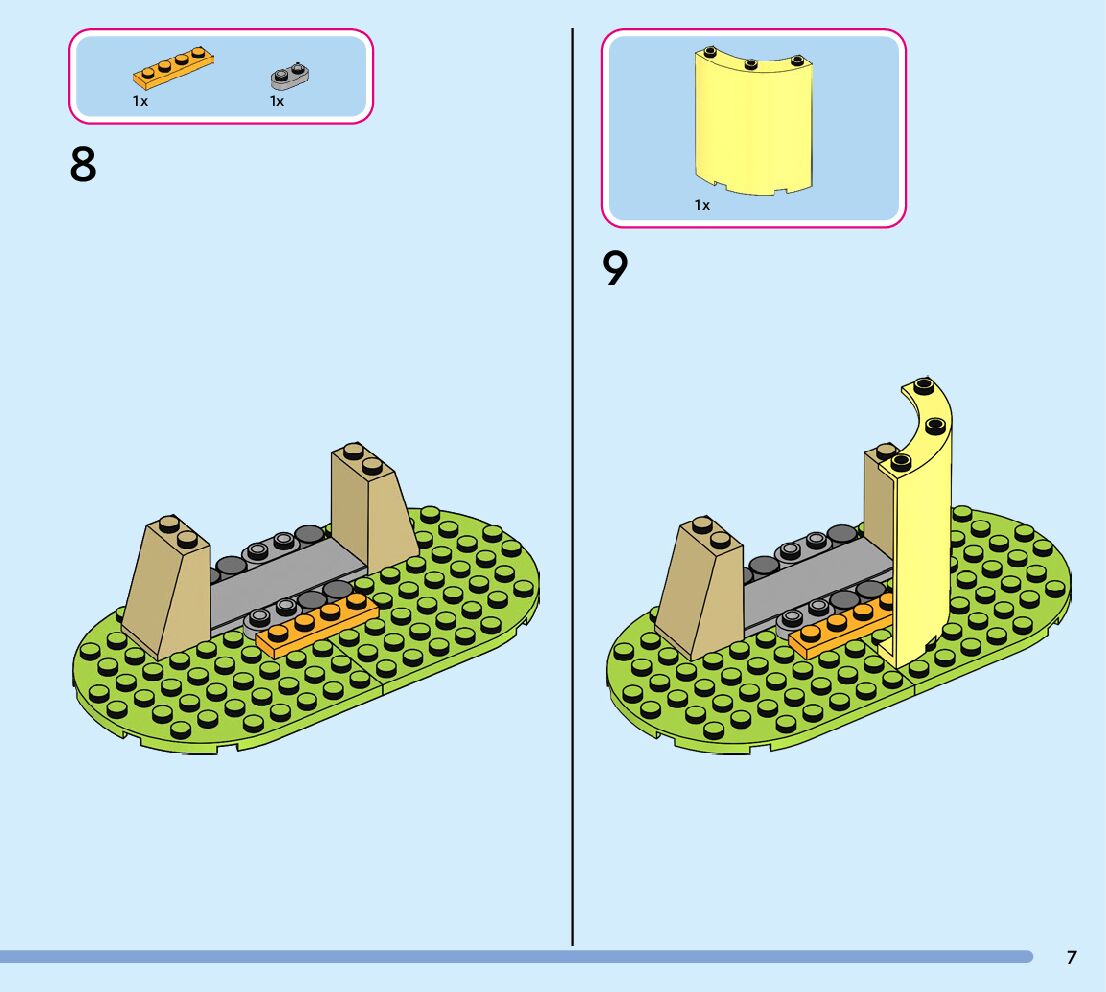 1x
1x

8

1x

9

7