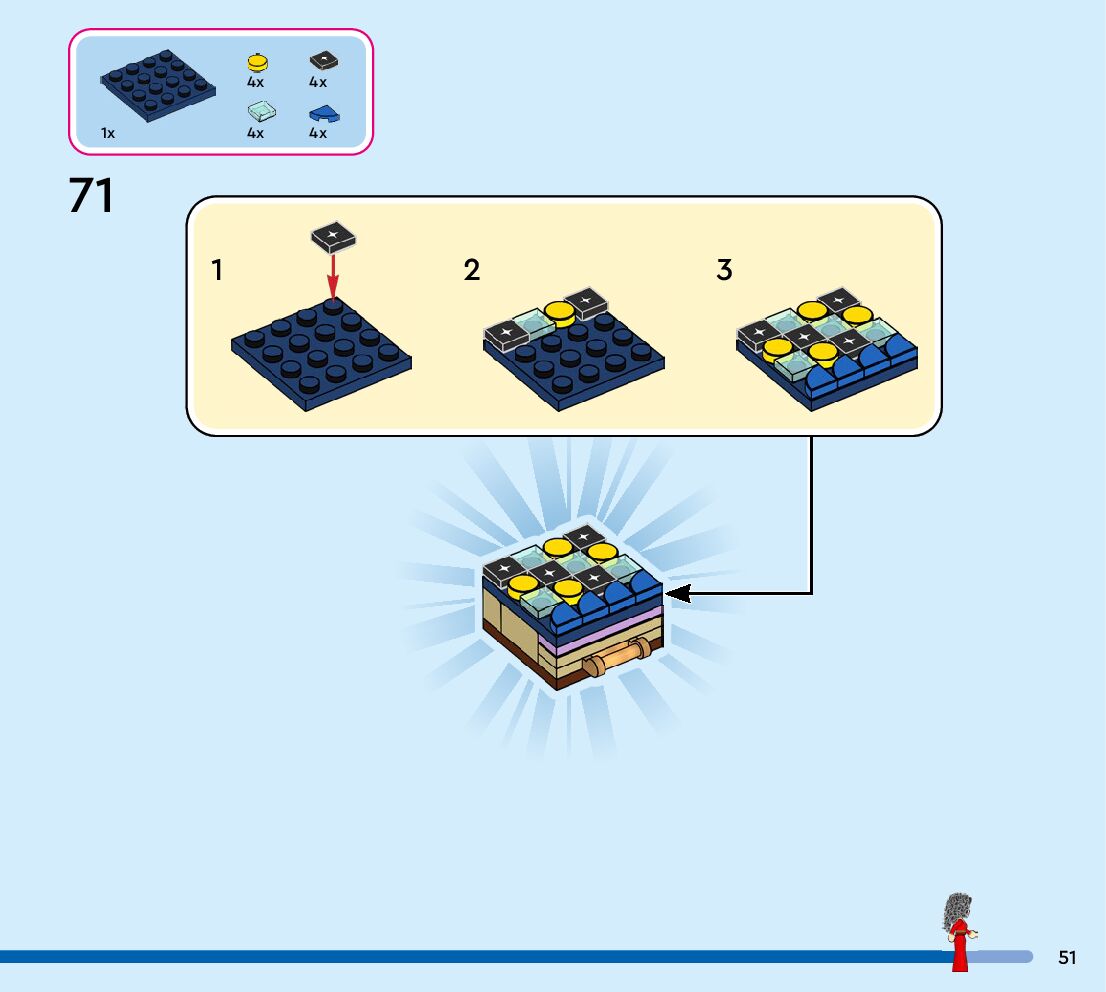 1x
4x
4x
4x
4x

71

1

2

3

51