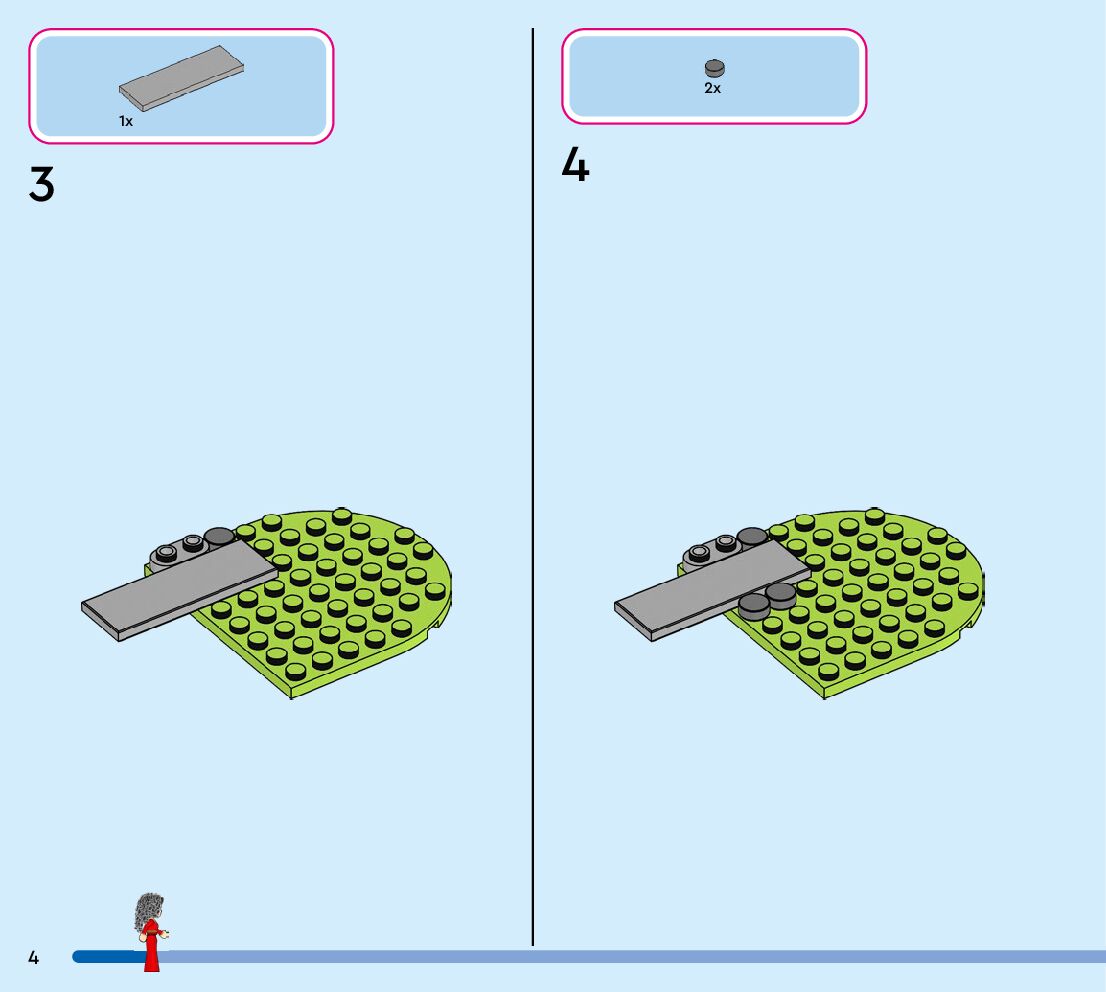 1x

3

2x

4

4